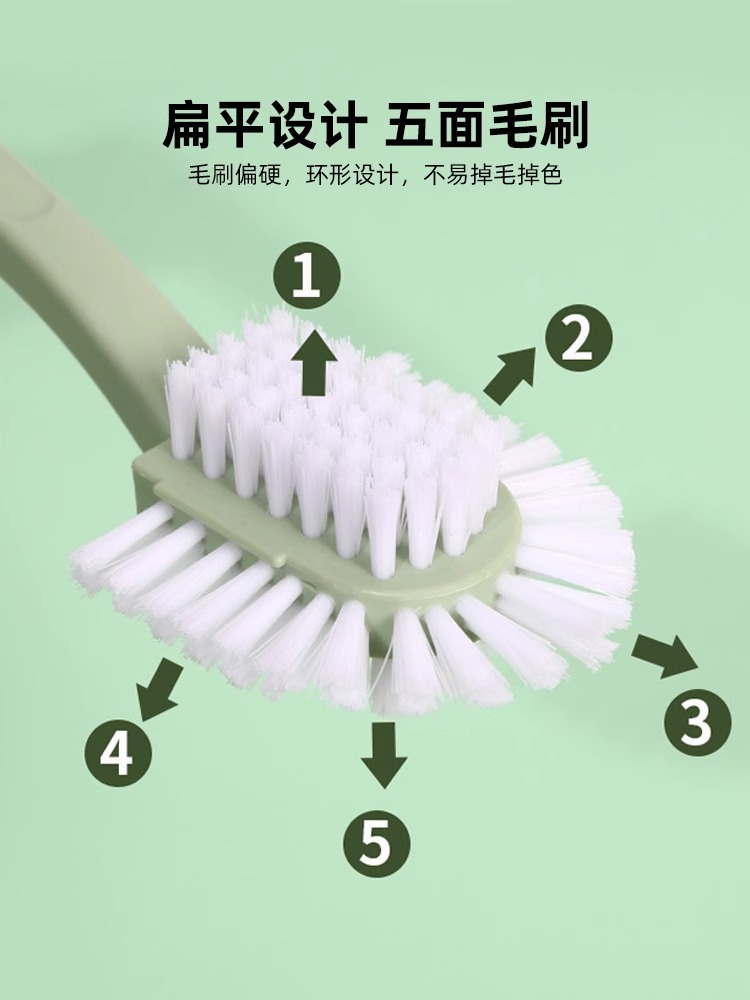 扁平设计 五面毛刷

毛刷偏硬，环形设计，不易掉毛掉色

1

2

3

4

5