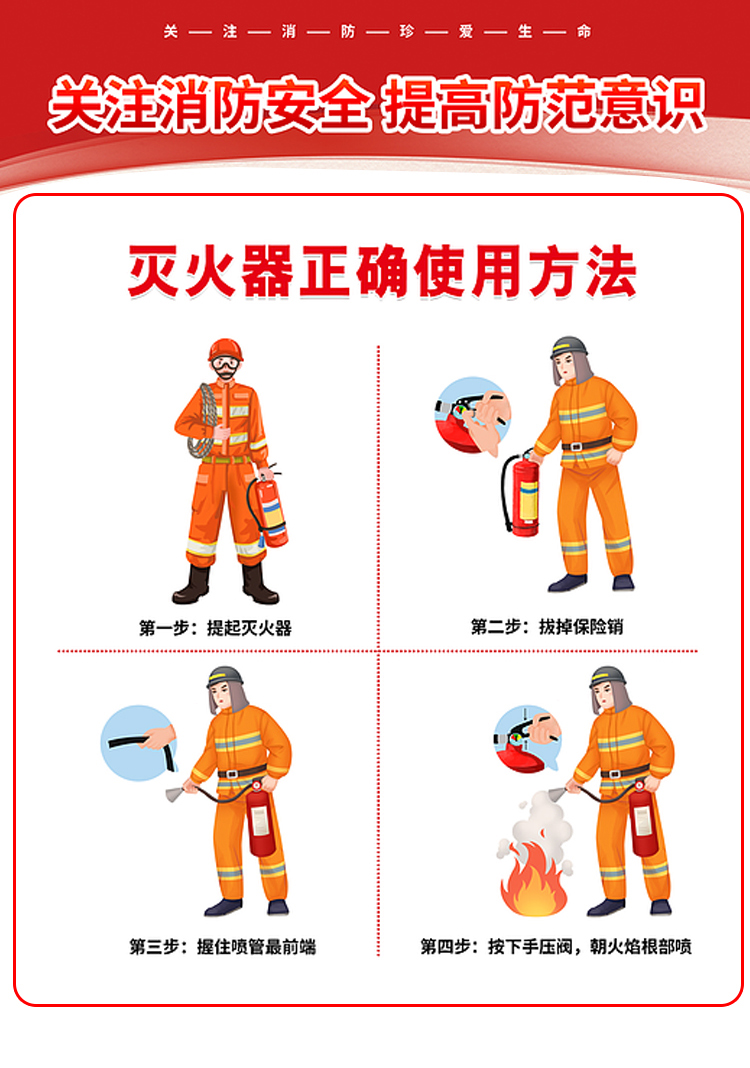 关—注—消—防—珍—爱—生—命

关注消防安全 提高防范意识

灭火器正确使用方法

第一步：提起灭火器

第二步：拔掉保险销

第三步：握住喷管最前端

第四步：按下手压阀，朝火焰根部喷