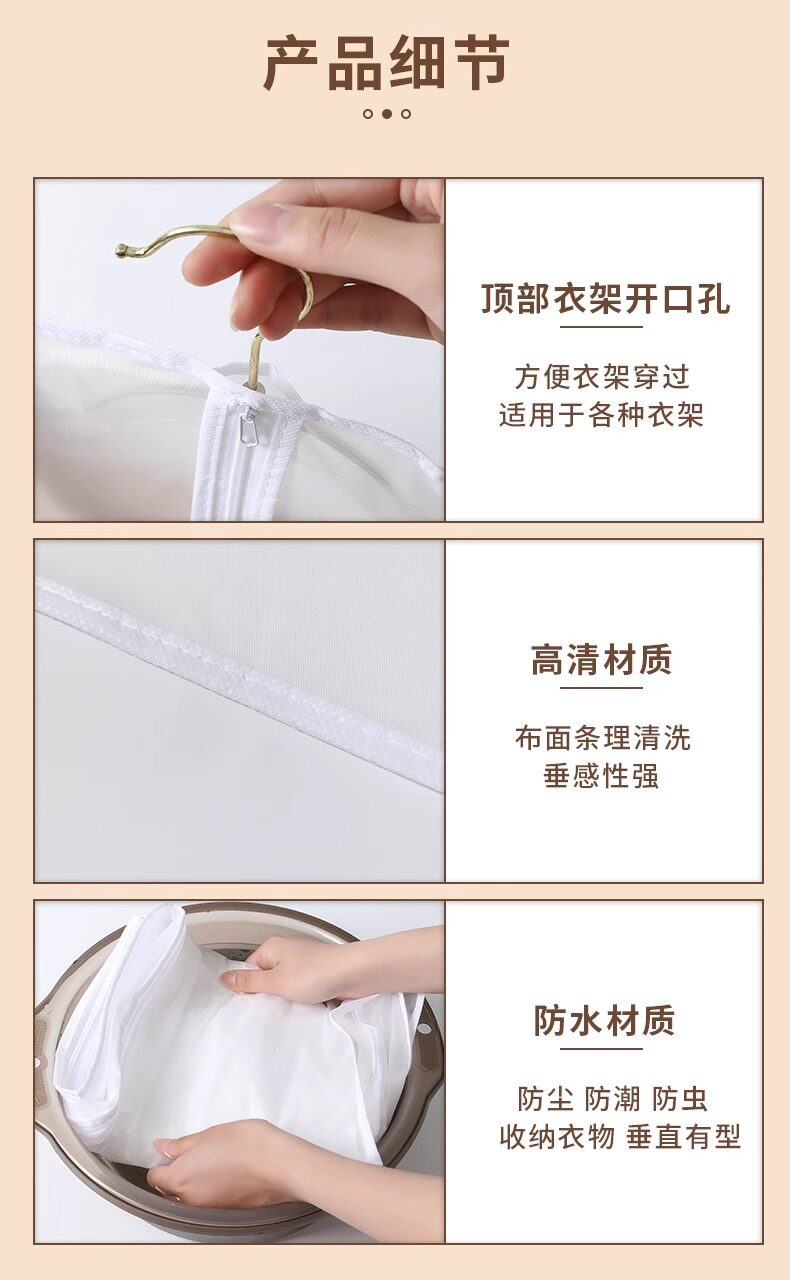 产品细节

顶部衣架开口孔

方便衣架穿过
适用于各种衣架

高清材质

布面条理清洗
垂感性强

防水材质

防尘 防潮 防虫
收纳衣物 垂直有型