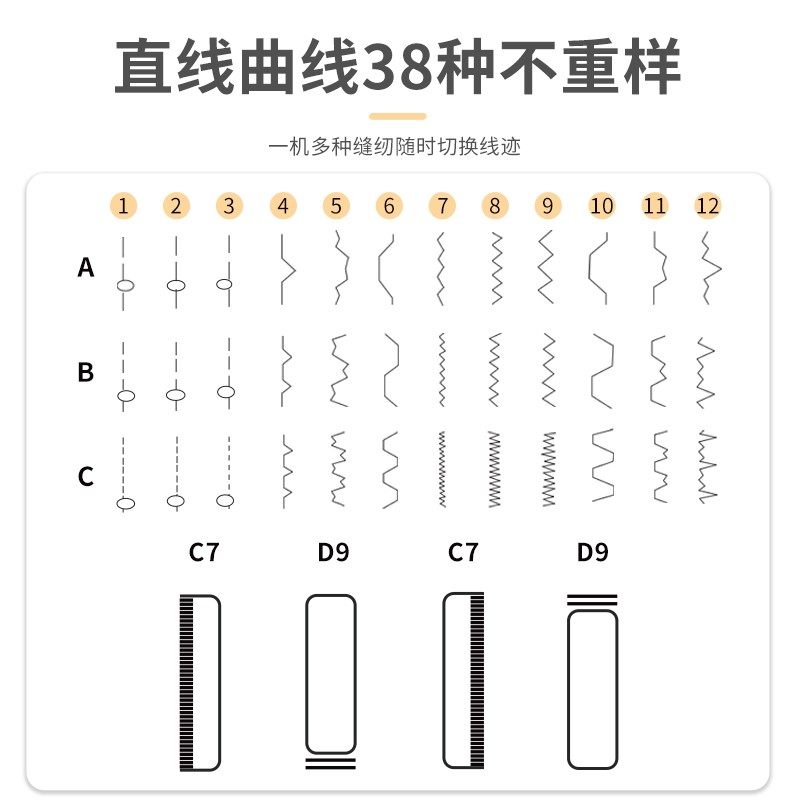 直线曲线38种不重样

一机多种缝纫随时切换线迹

1 2 3 4 5 6 7 8 9 10 11 12

A

B

C

C7 D9 C7 D9