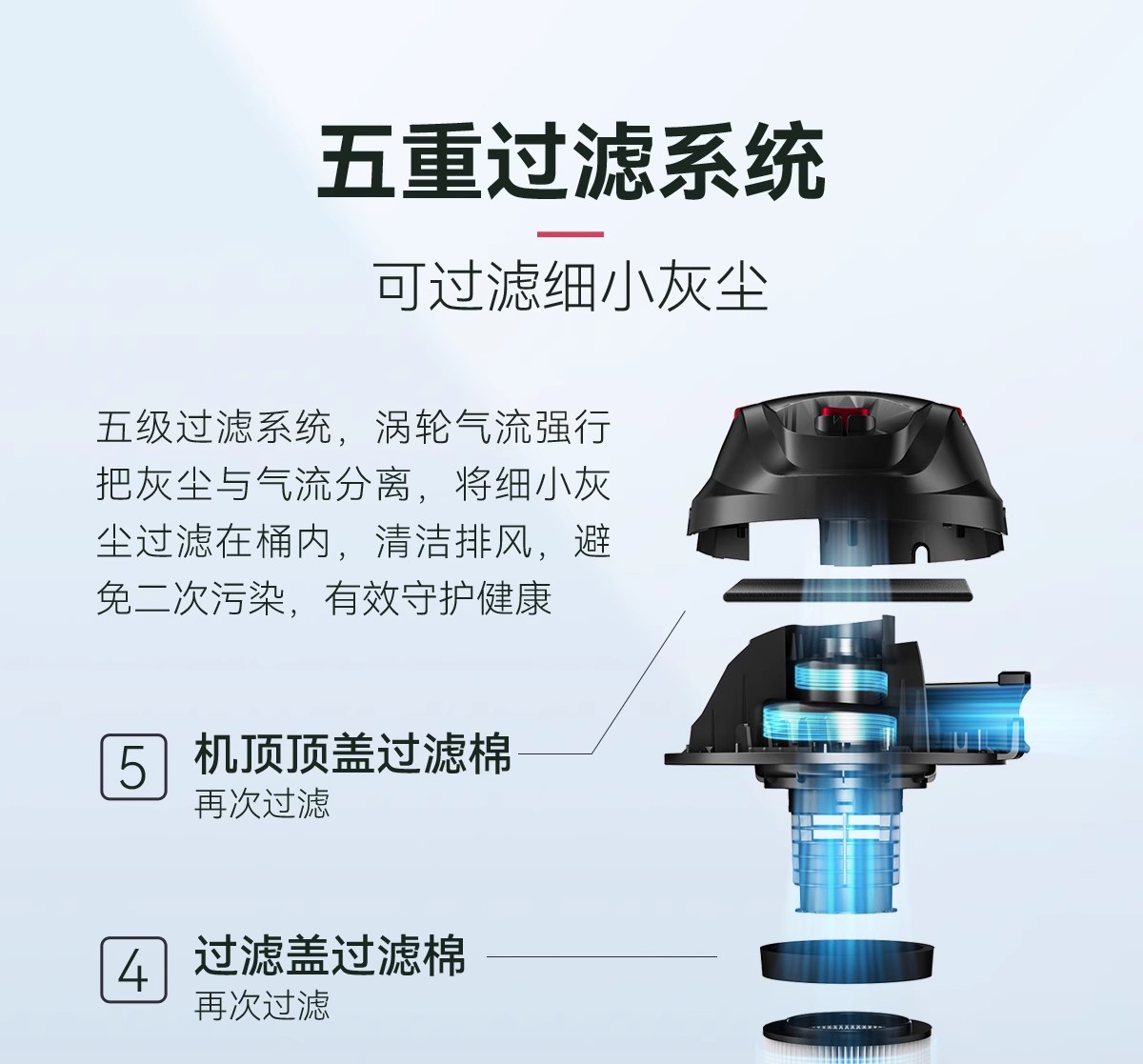 五重过滤系统

可过滤细小灰尘

五级过滤系统，涡轮气流强行把灰尘与气流分离，将细小灰尘过滤在桶内，清洁排风，避免二次污染，有效守护健康

5 机顶顶盖过滤棉
再次过滤

4 过滤盖过滤棉
再次过滤