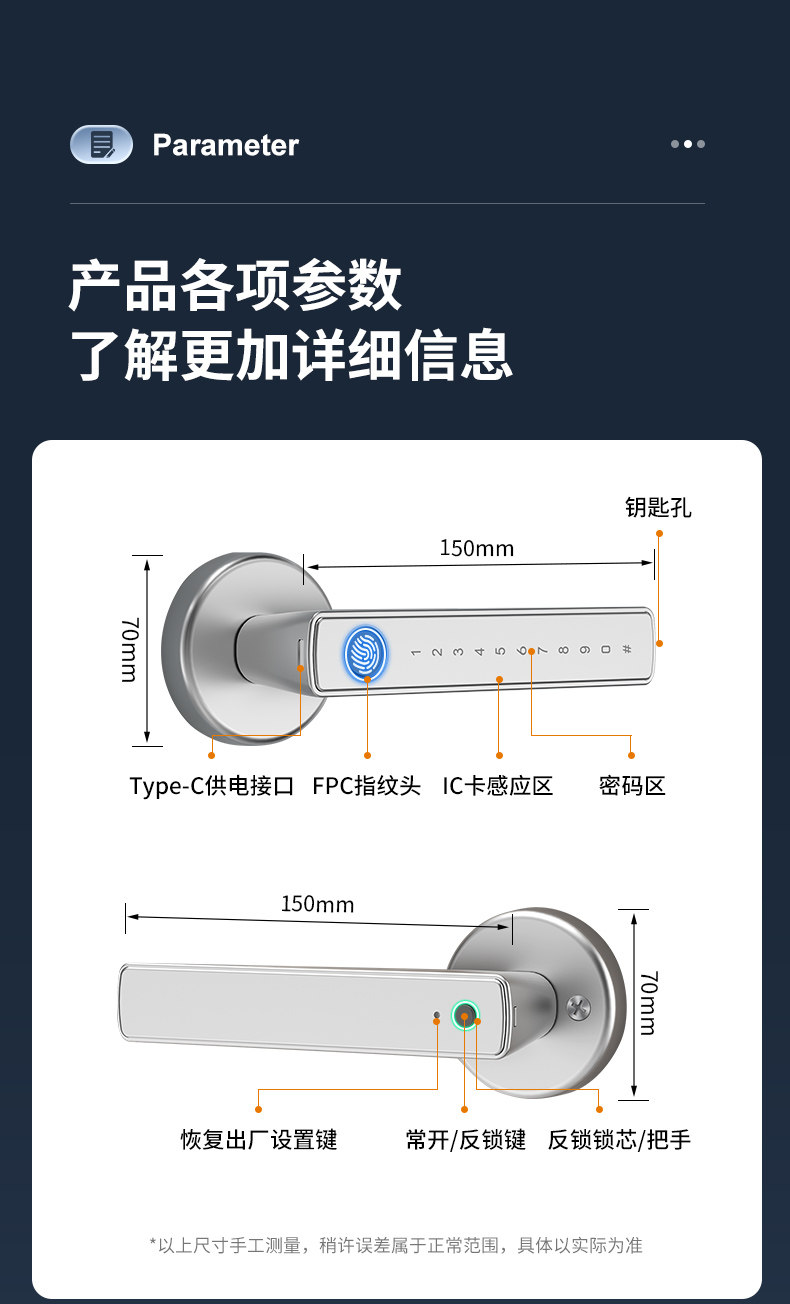 Parameter

产品各项参数
了解更加详细信息

钥匙孔

150mm

70mm

1 2 3 4 5 6 7 8 9 0 #

Type-C供电接口 FPC指纹头 IC卡感应区 密码区

150mm

70mm

恢复出厂设置键 常开/反锁键 反锁锁芯/把手

*以上尺寸手工测量，稍许误差属于正常范围，具体以实际为准