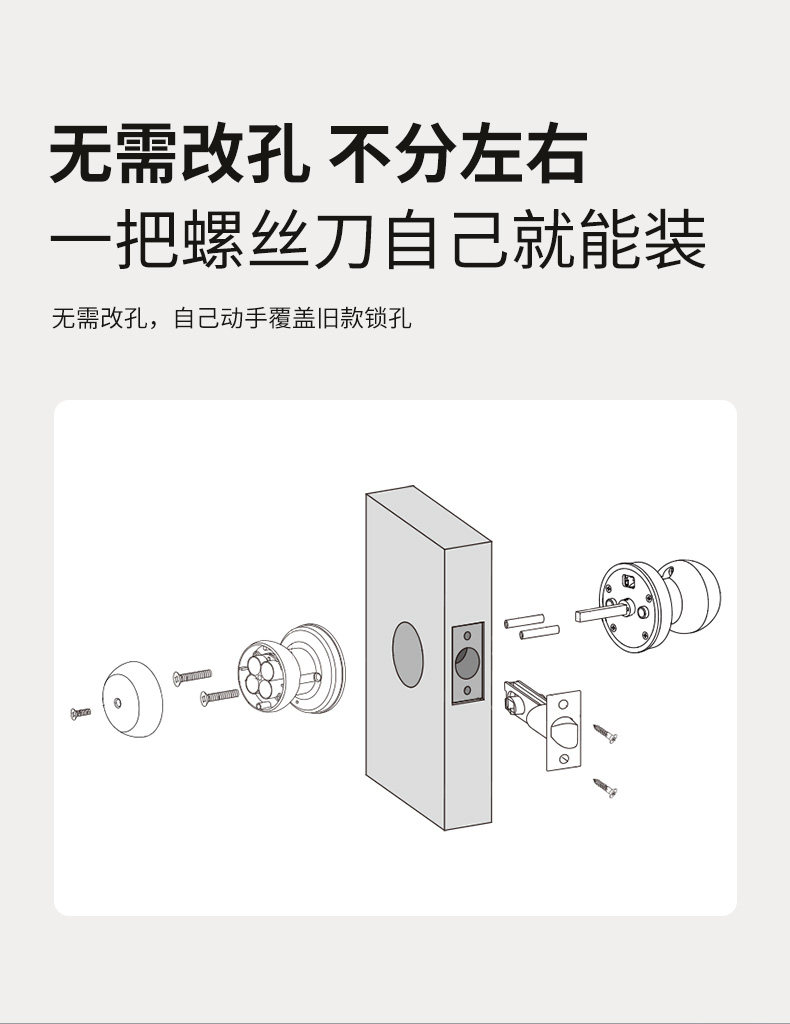 无需改孔 不分左右
一把螺丝刀自己就能装

无需改孔，自己动手覆盖旧款锁孔