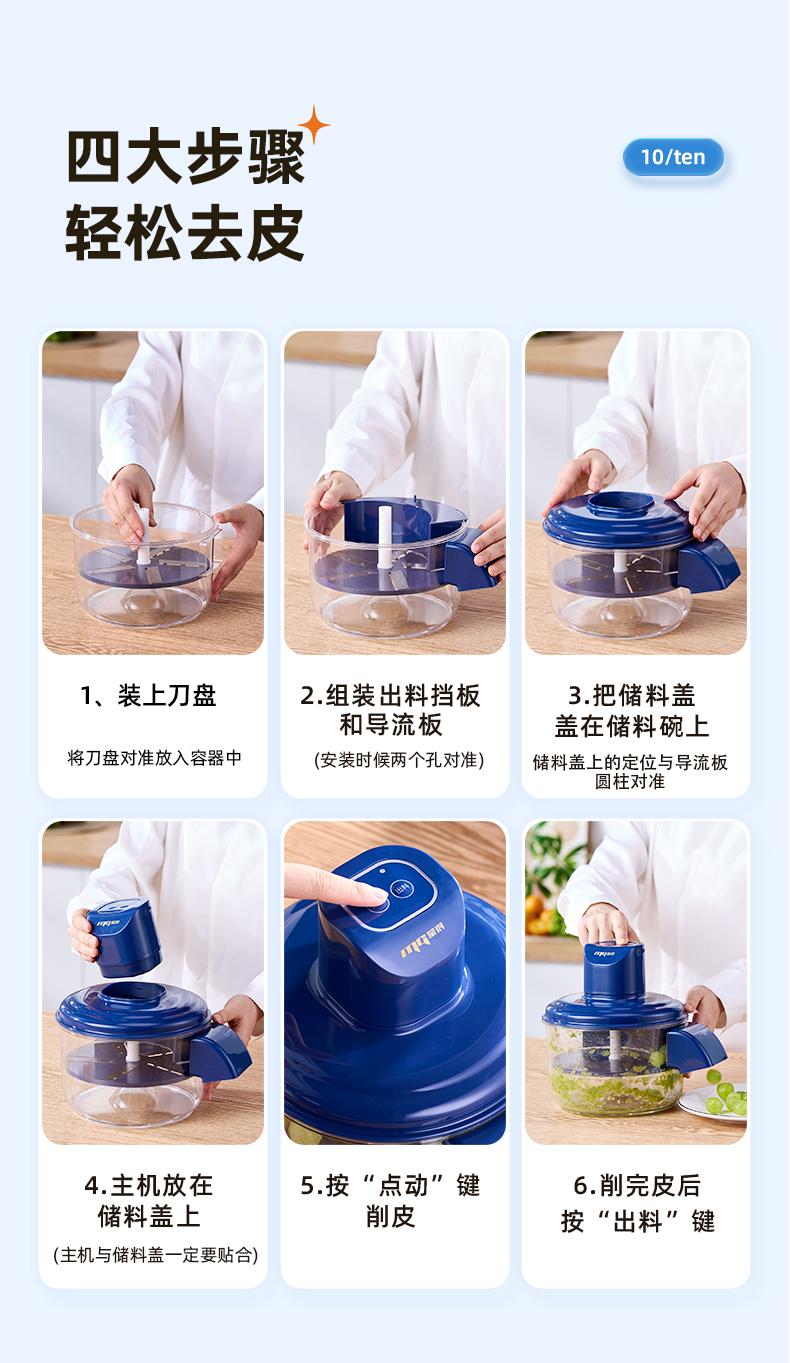 四大步骤
轻松去皮

10/ten

1、装上刀盘

将刀盘对准放入容器中

2.组装出料挡板和导流板

(安装时候两个孔对准)

3.把储料盖盖在储料碗上

储料盖上的定位与导流板圆柱对准

4.主机放在储料盖上

(主机与储料盖一定要贴合)

5.按“点动”键削皮

6.削完皮后按“出料”键