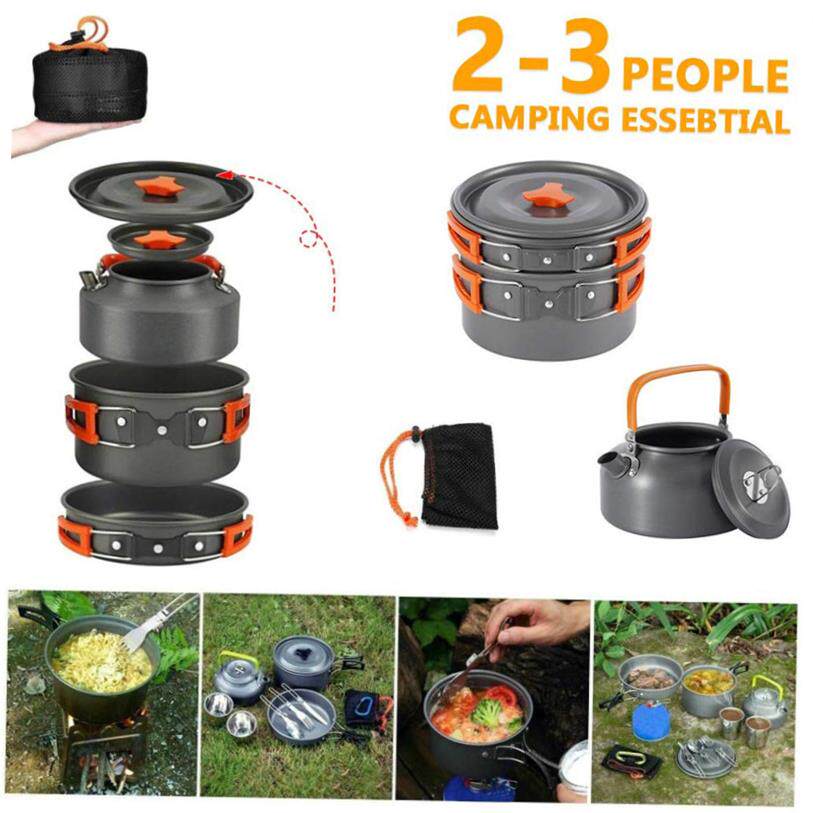 2-3 PEOPLE
CAMPING ESSEBTIAL