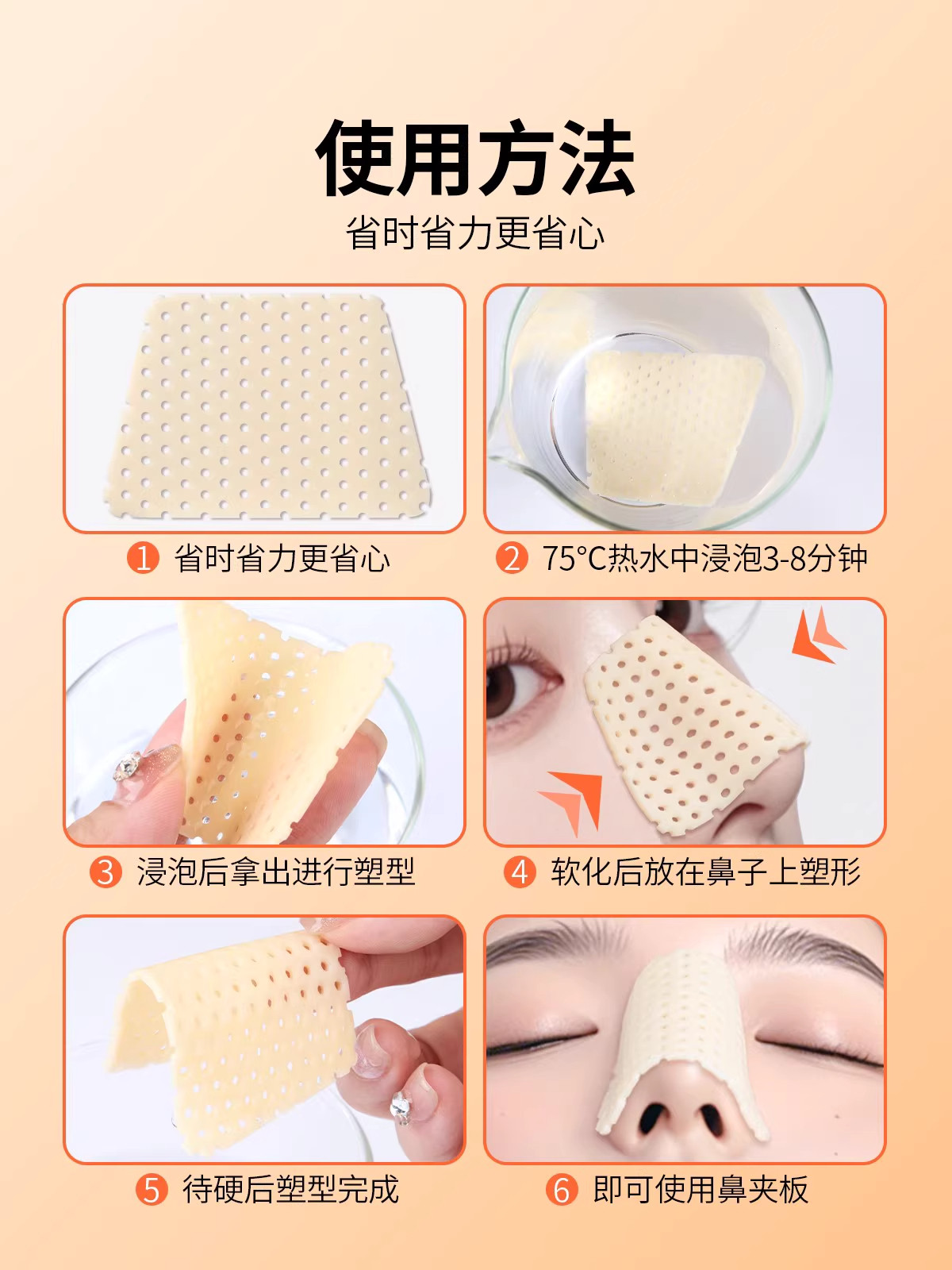 使用方法

省时省力更省心

1 省时省力更省心

2 75°C热水中浸泡3-8分钟

3 浸泡后拿出进行塑型

4 软化后放在鼻子上塑形

5 待硬后塑型完成

6 即可使用鼻夹板