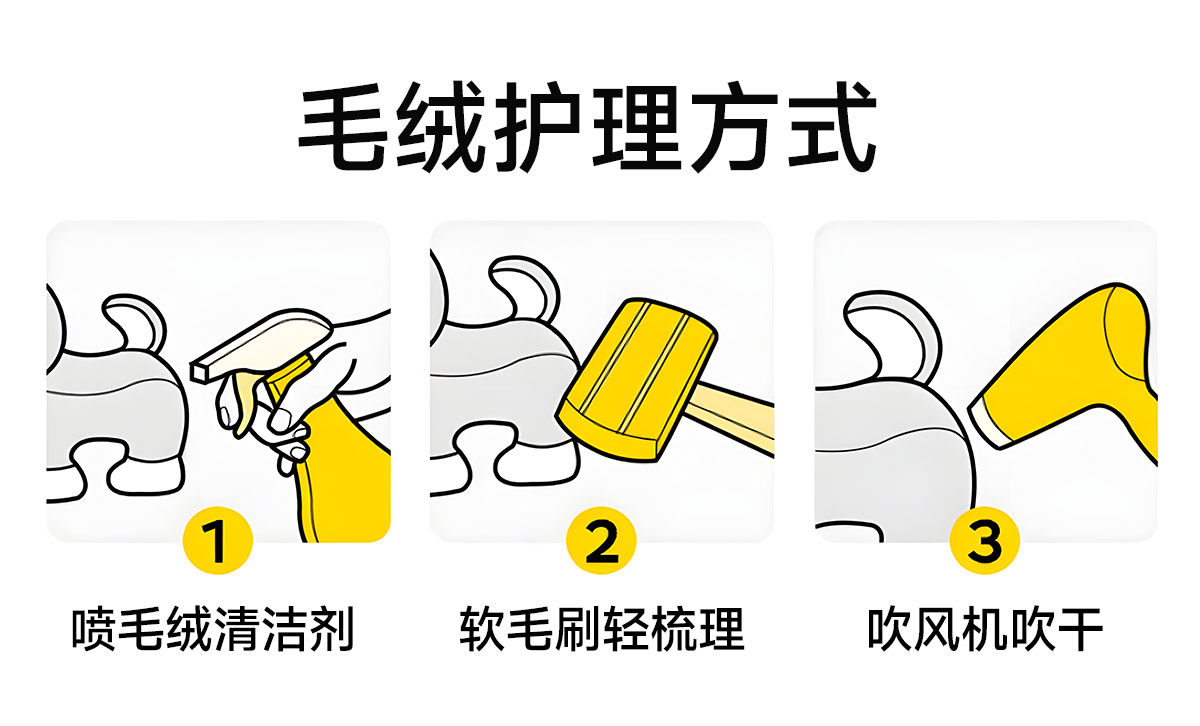 毛绒护理方式

1
喷毛绒清洁剂

2
软毛刷轻梳理

3
吹风机吹干