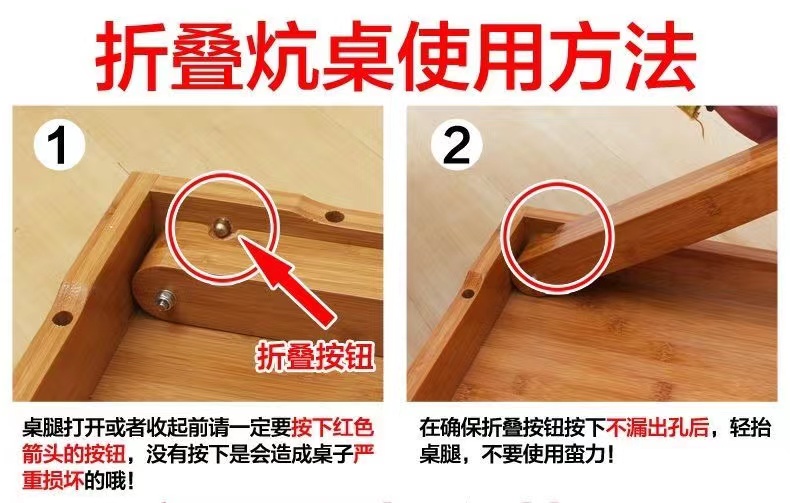 折叠炕桌使用方法

1

折叠按钮

桌腿打开或者收起前请一定要按下红色箭头的按钮，没有按下是会造成桌子严重损坏的哦！

2

在确保折叠按钮按下不漏出孔后，轻抬桌腿，不要使用蛮力！