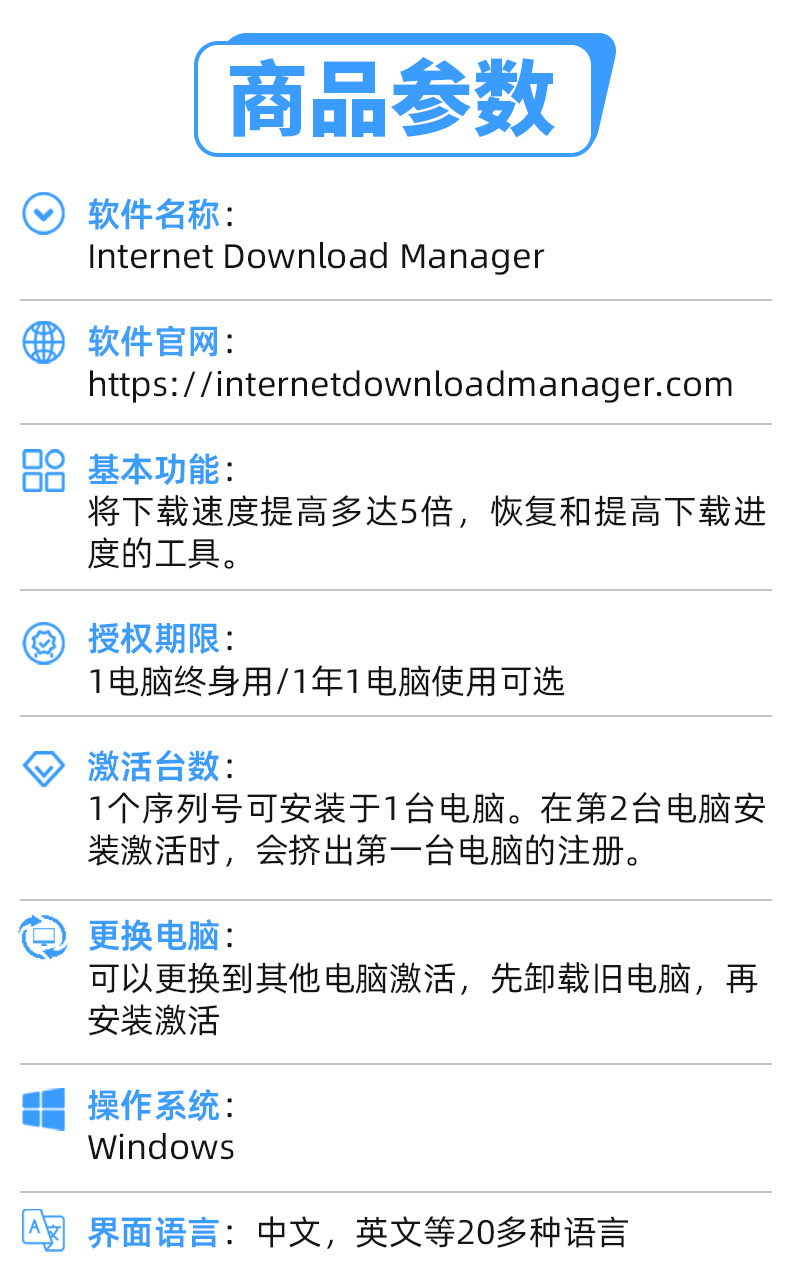 商品参数

软件名称：
Internet Download Manager

软件官网：
https://internetdownloadmanager.com

基本功能：
将下载速度提高多达5倍，恢复和提高下载进度的工具。

授权期限：
1电脑终身用/1年1电脑使用可选

激活台数：
1个序列号可安装于1台电脑。在第2台电脑安装激活时，会挤出第一台电脑的注册。

更换电脑：
可以更换到其他电脑激活，先卸载旧电脑，再安装激活

操作系统：
Windows

界面语言：中文，英文等20多种语言