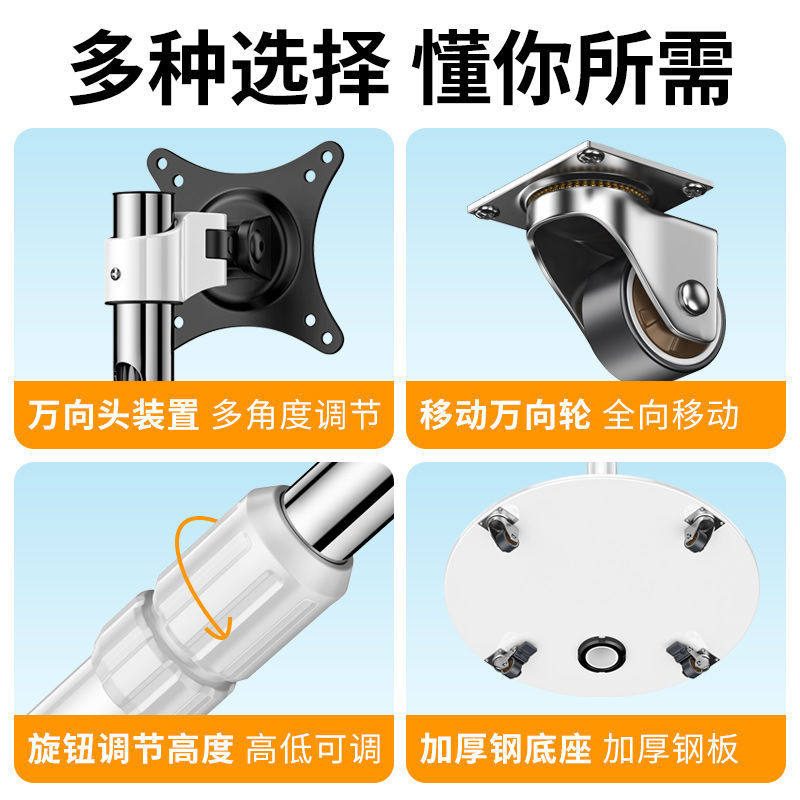 多种选择 懂你所需

万向头装置 多角度调节

移动万向轮 全向移动

旋钮调节高度 高低可调

加厚钢底座 加厚钢板