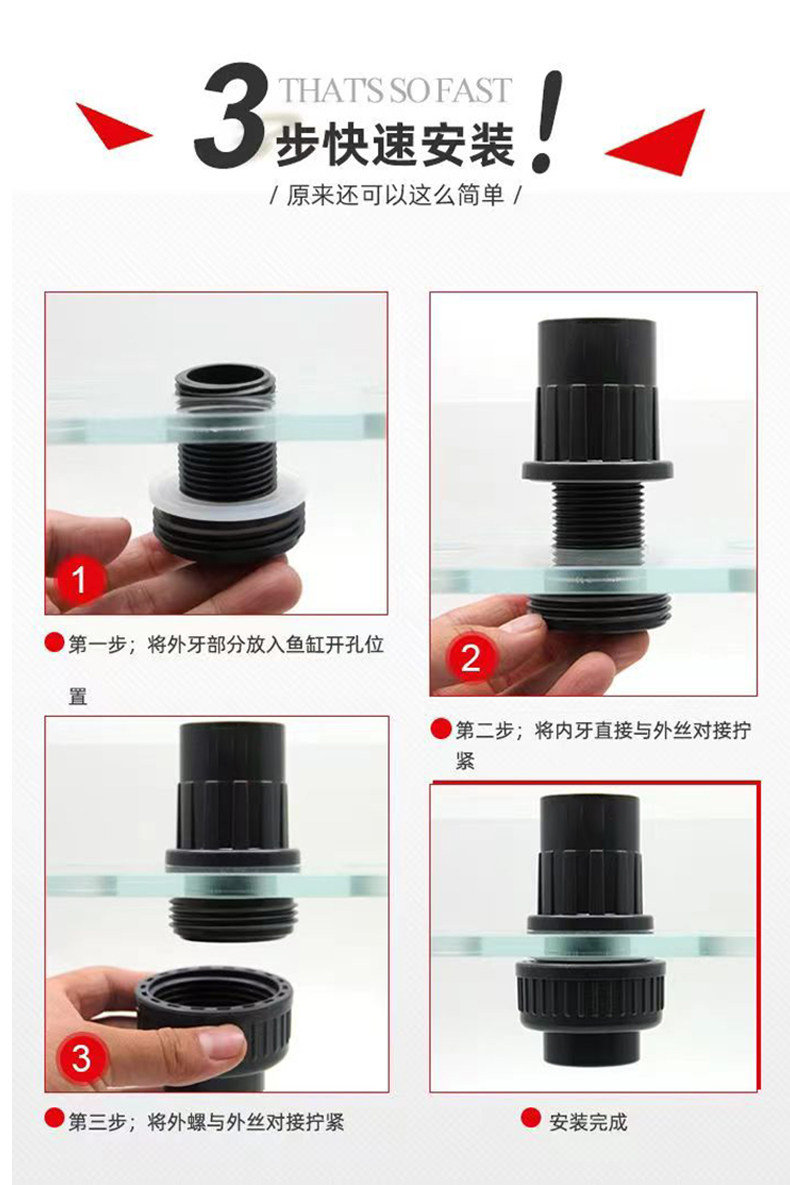 3 THAT'S SO FAST
步快速安装！

/ 原来还可以这么简单 /

1

第一步；将外牙部分放入鱼缸开孔位置

2

第二步；将内牙直接与外丝对接拧紧

3

第三步；将外螺与外丝对接拧紧

安装完成