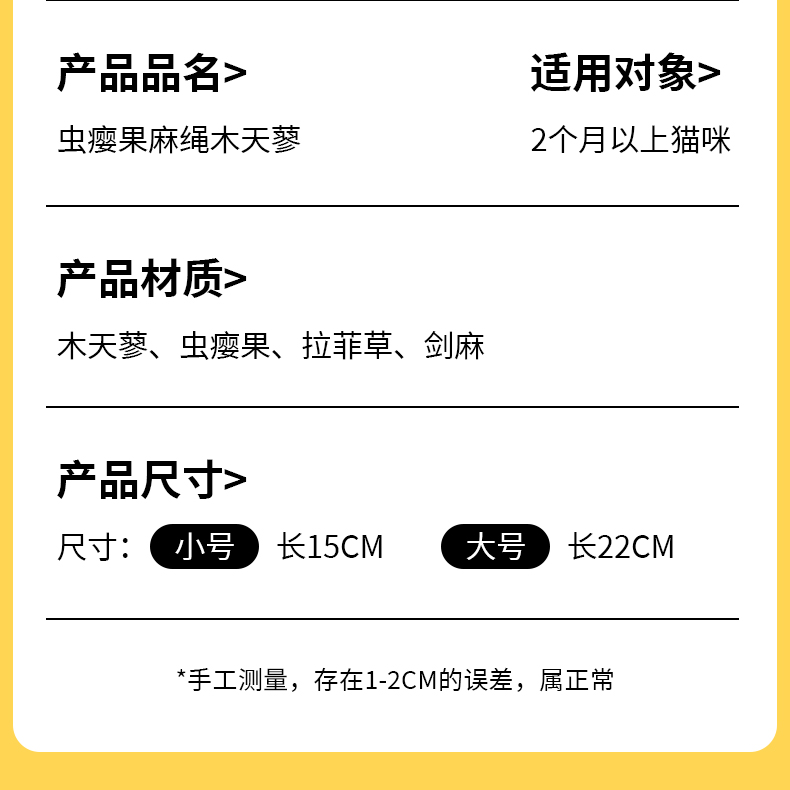 产品品名>

虫瘿果麻绳木天蓼

适用对象>

2个月以上猫咪

产品材质>

木天蓼、虫瘿果、拉菲草、剑麻

产品尺寸>

尺寸： 小号 长15CM 大号 长22CM

*手工测量，存在1-2CM的误差，属正常