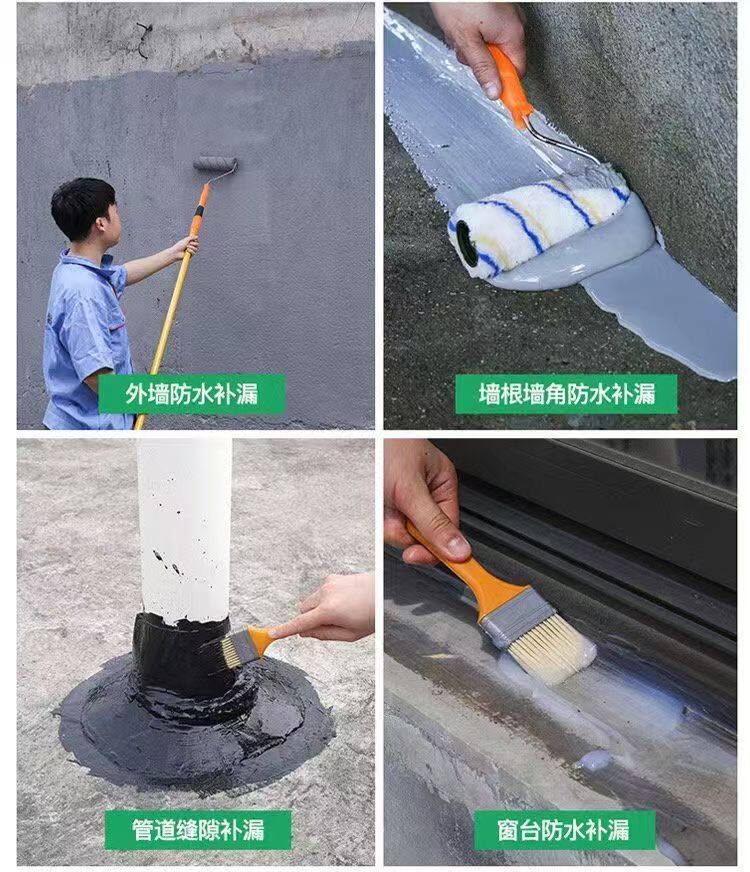 外墙防水补漏

墙根墙角防水补漏

管道缝隙补漏

窗台防水补漏