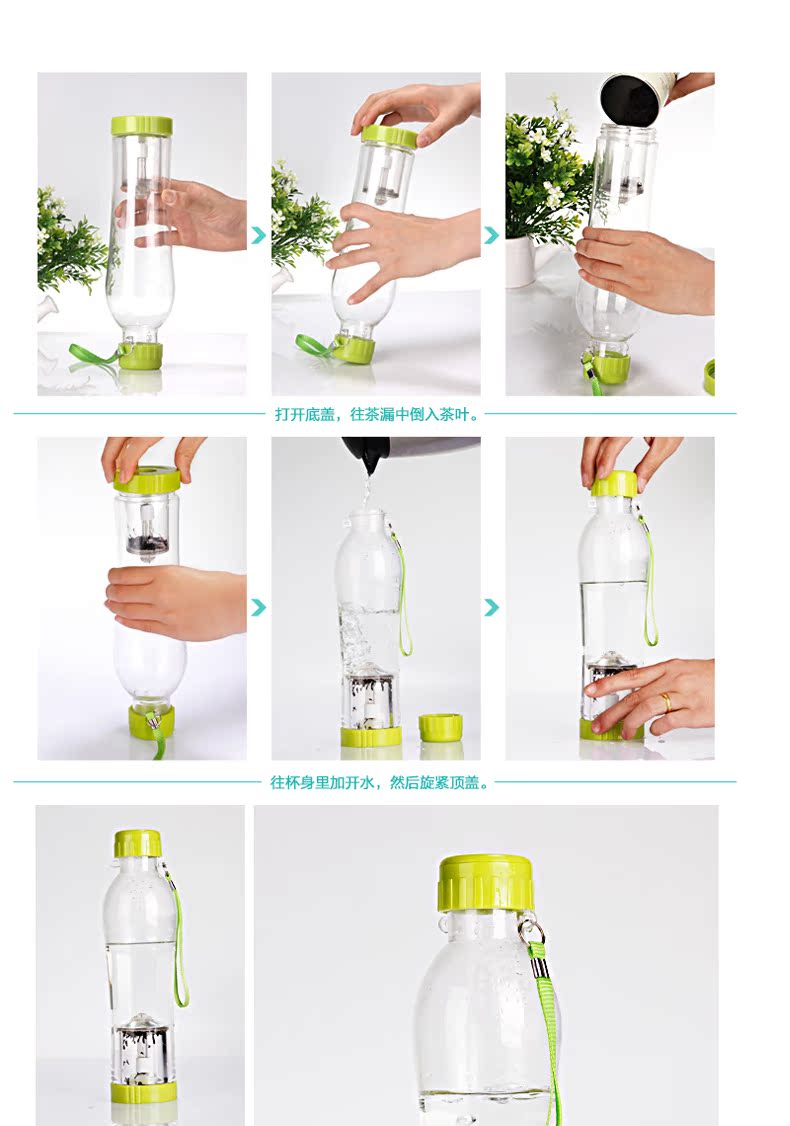 打开底盖，往茶漏中倒入茶叶。

往杯身里加开水，然后旋紧顶盖。