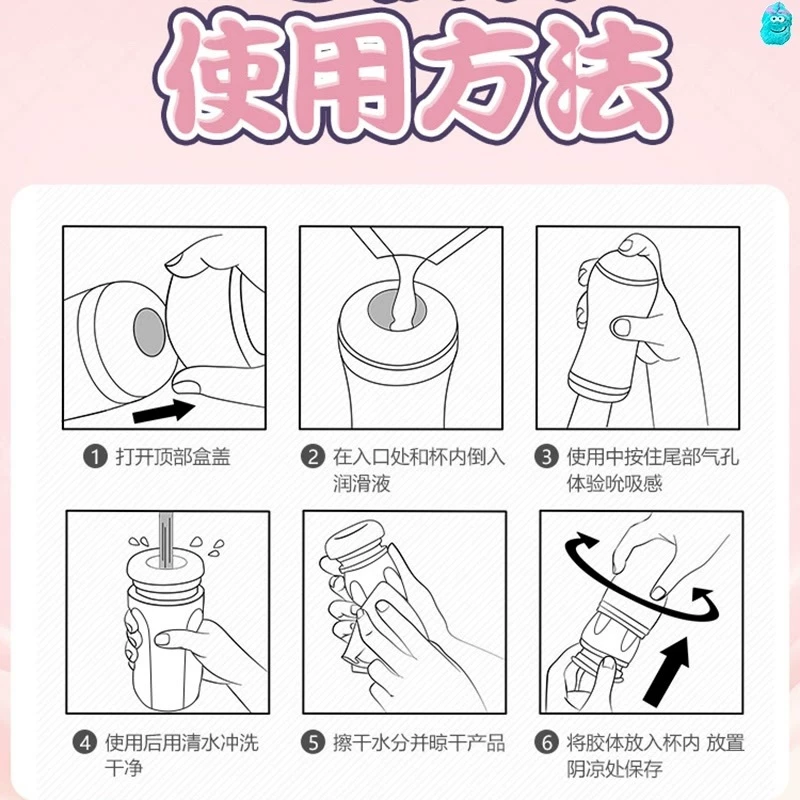 使用方法

① 打开顶部盒盖

② 在入口处和杯内倒入润滑液

③ 使用中按住尾部气孔体验吮吸感

④ 使用后用清水冲洗干净

⑤ 擦干水分并晾干产品

⑥ 将胶体放入杯内 放置阴凉处保存