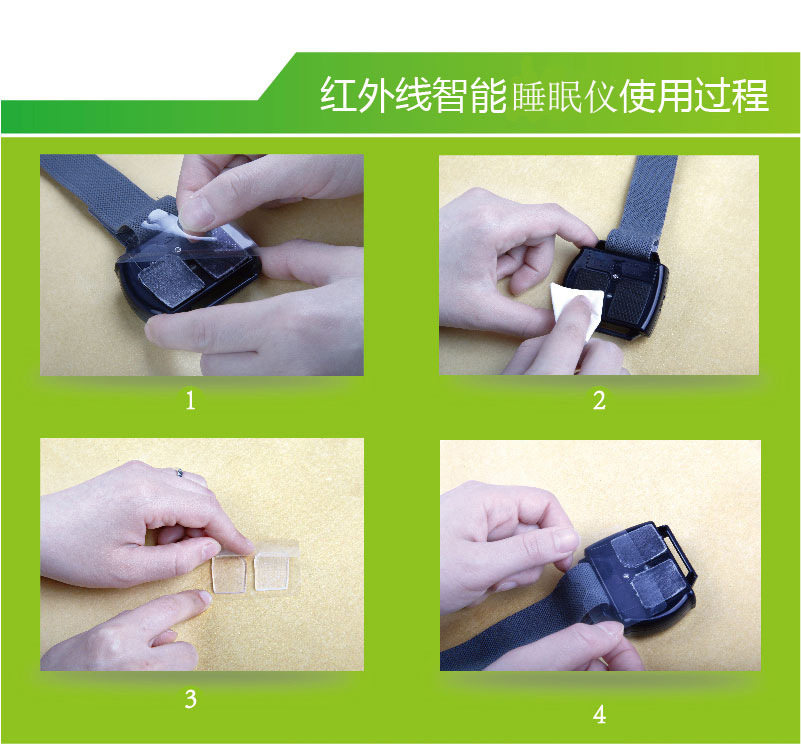 红外线智能睡眠仪使用过程

1

2

3

4