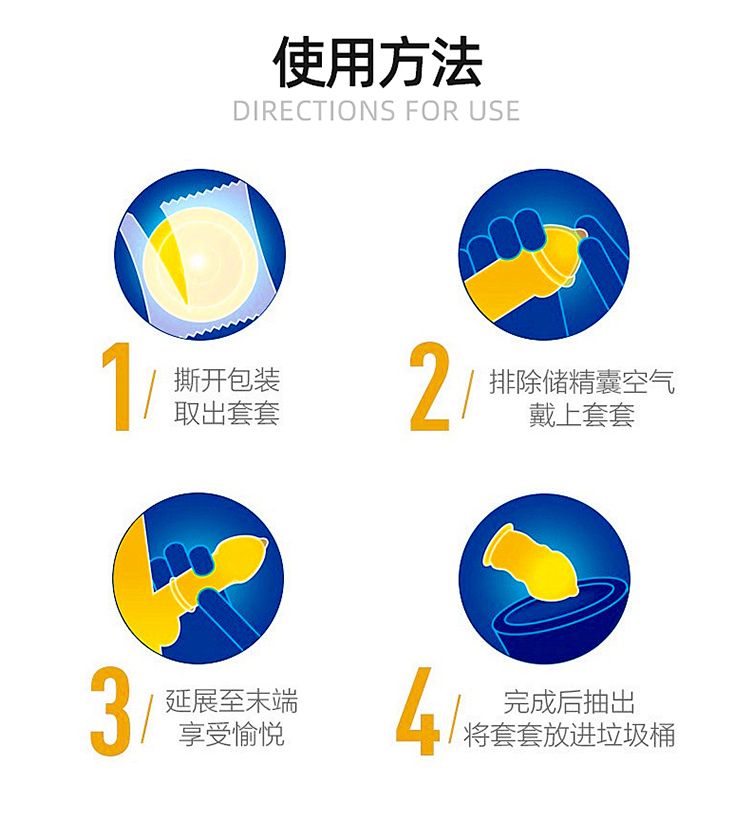 使用方法
DIRECTIONS FOR USE

1/ 撕开包装
取出套套

2/ 排除储精囊空气
戴上套套

3/ 延展至末端
享受愉悦

4/ 完成后抽出
将套套放进垃圾桶