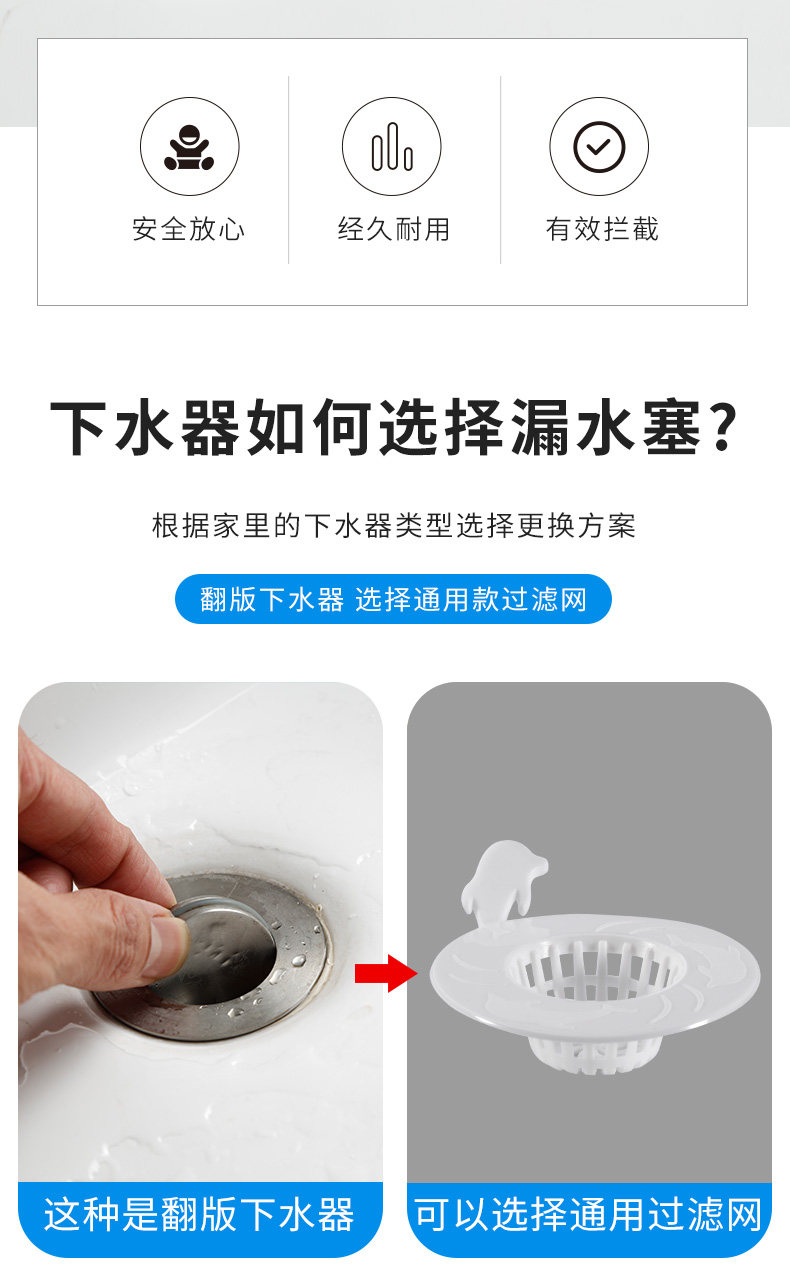 安全放心

经久耐用

有效拦截

下水器如何选择漏水塞?

根据家里的下水器类型选择更换方案

翻版下水器 选择通用款过滤网

这种是翻版下水器

可以选择通用过滤网