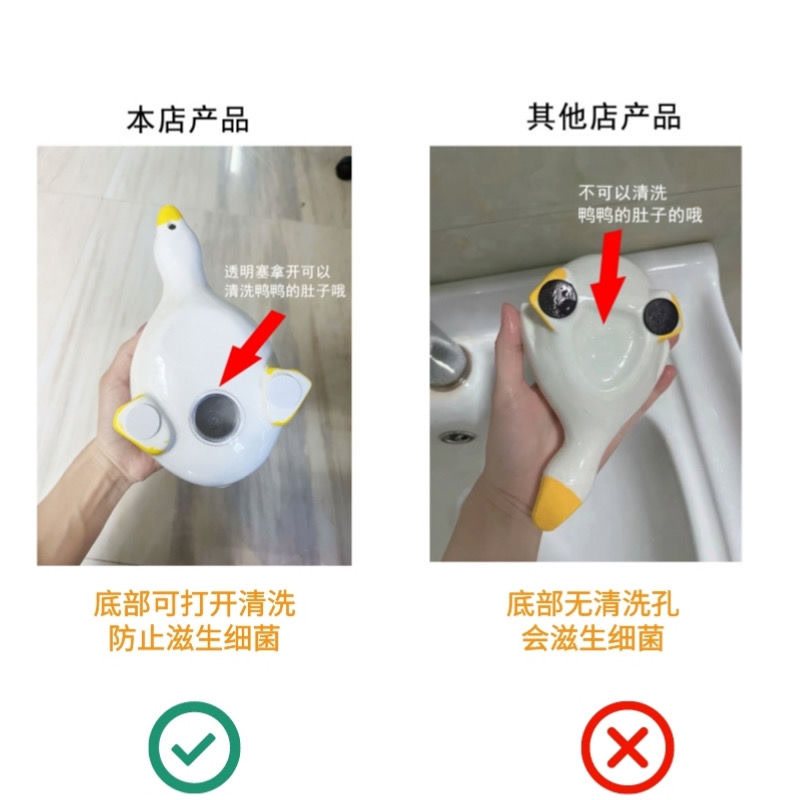 本店产品

透明塞拿开可以清洗鸭鸭的肚子哦

底部可打开清洗
防止滋生细菌

其他店产品

不可以清洗鸭鸭的肚子的哦

底部无清洗孔
会滋生细菌