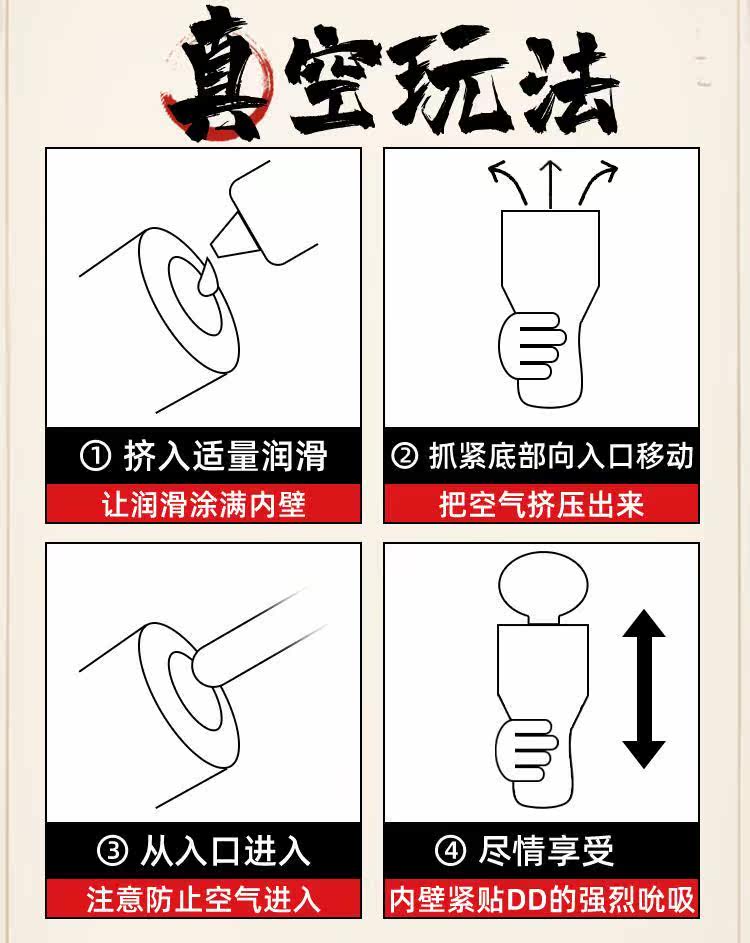 真空玩法

① 挤入适量润滑
让润滑涂满内壁

② 抓紧底部向入口移动
把空气挤压出来

③ 从入口进入
注意防止空气进入

④ 尽情享受
内壁紧贴DD的强烈吮吸