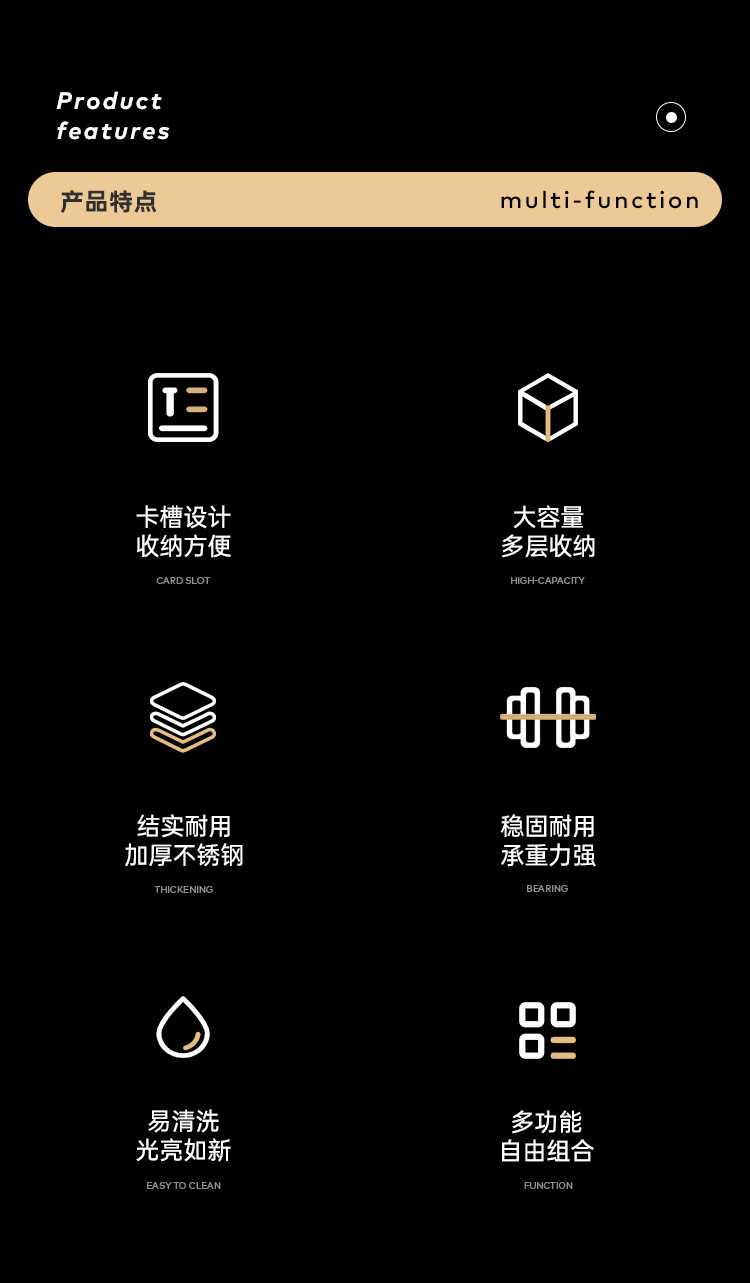 Product
features

产品特点 multi-function

卡槽设计
收纳方便
CARD SLOT

大容量
多层收纳
HIGH-CAPACITY

结实耐用
加厚不锈钢
THICKENING

稳固耐用
承重力强
BEARING

易清洗
光亮如新
EASY TO CLEAN

多功能
自由组合
FUNCTION