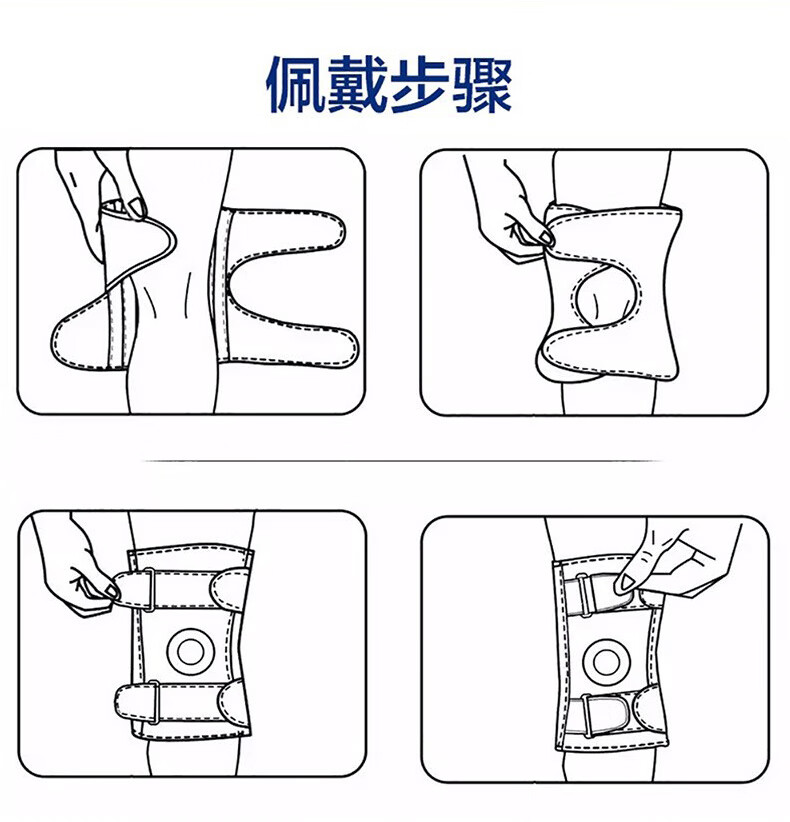 佩戴步骤