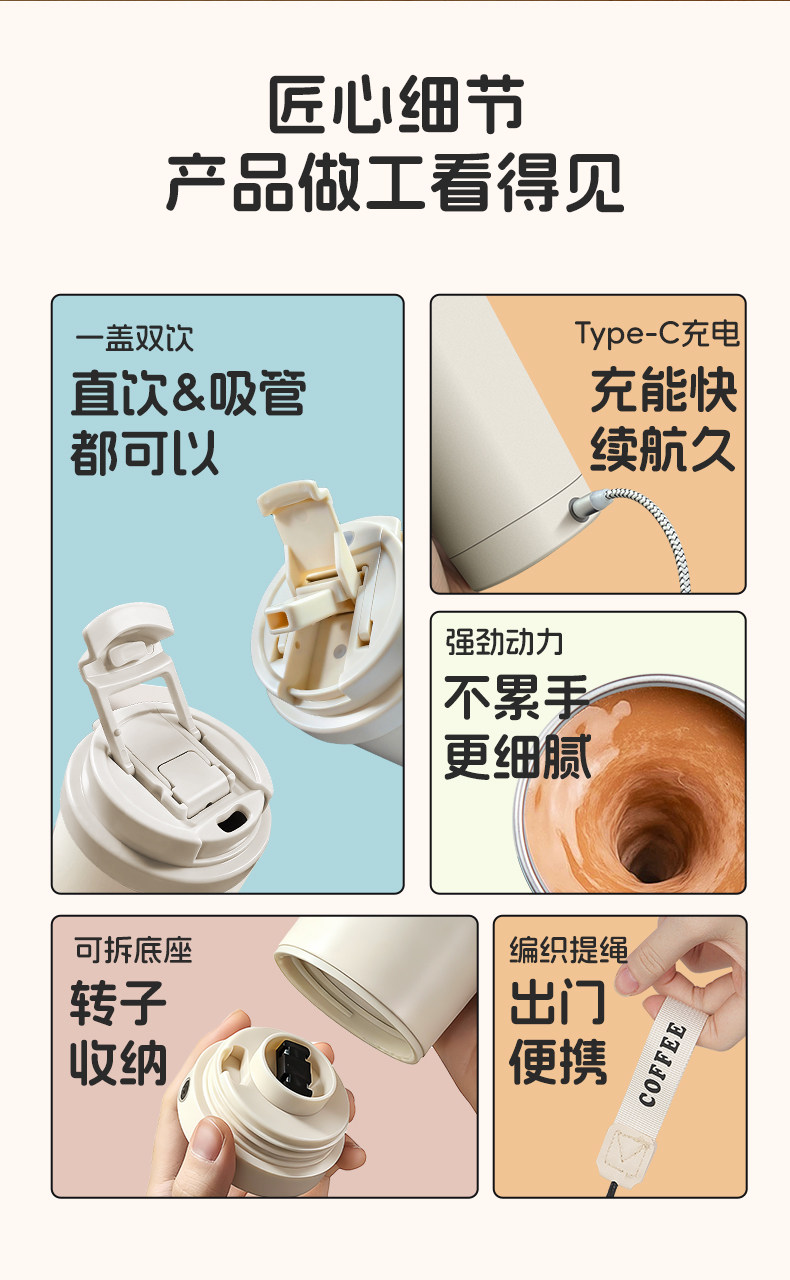 匠心细节
产品做工看得见

一盖双饮
直饮&吸管
都可以

Type-C充电
充能快
续航久

强劲动力
不累手
更细腻

可拆底座
转子
收纳

编织提绳
出门
便携

COFFEE