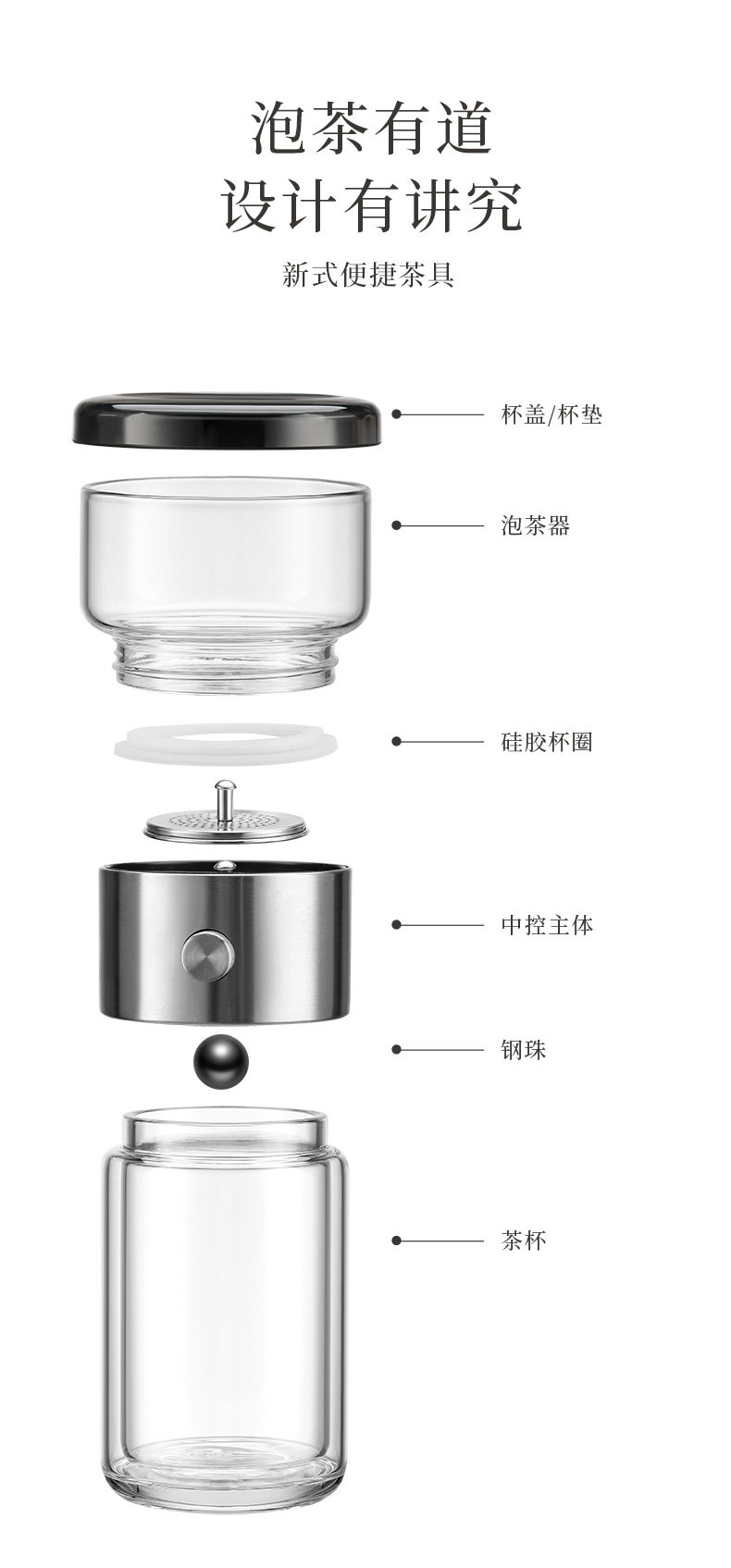 泡茶有道
设计有讲究

新式便捷茶具

杯盖/杯垫

泡茶器

硅胶杯圈

中控主体

钢珠

茶杯