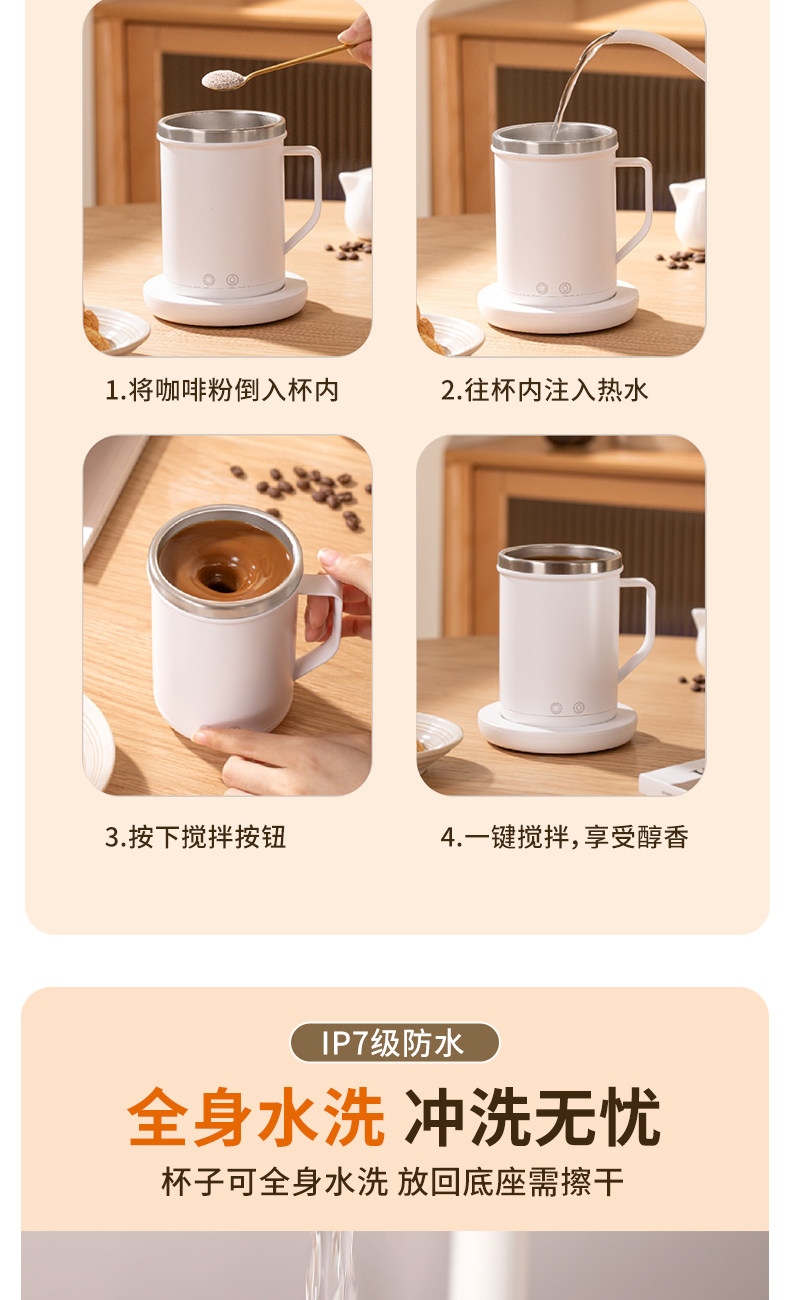 1.将咖啡粉倒入杯内

2.往杯内注入热水

3.按下搅拌按钮

4.一键搅拌，享受醇香

IP7级防水

全身水洗 冲洗无忧

杯子可全身水洗 放回底座需擦干