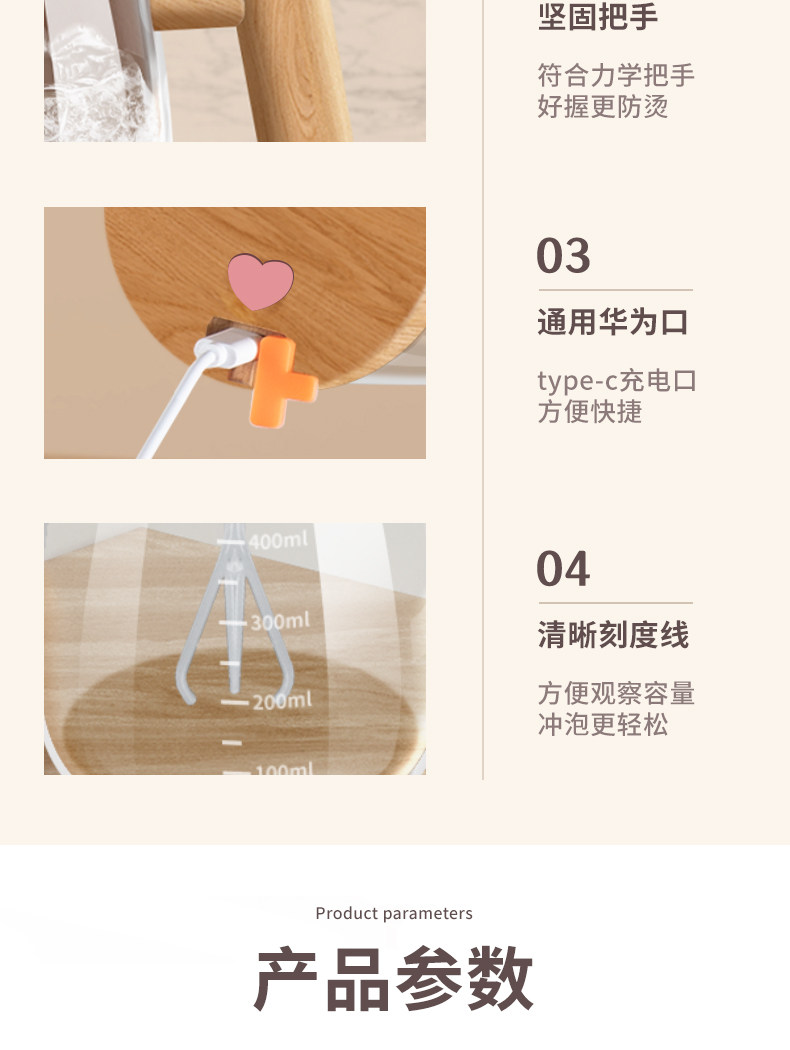 坚固把手

符合力学把手
好握更防烫

03

通用华为口

type-c充电口
方便快捷

400ml
300ml
200ml
100ml

04

清晰刻度线

方便观察容量
冲泡更轻松

Product parameters

产品参数