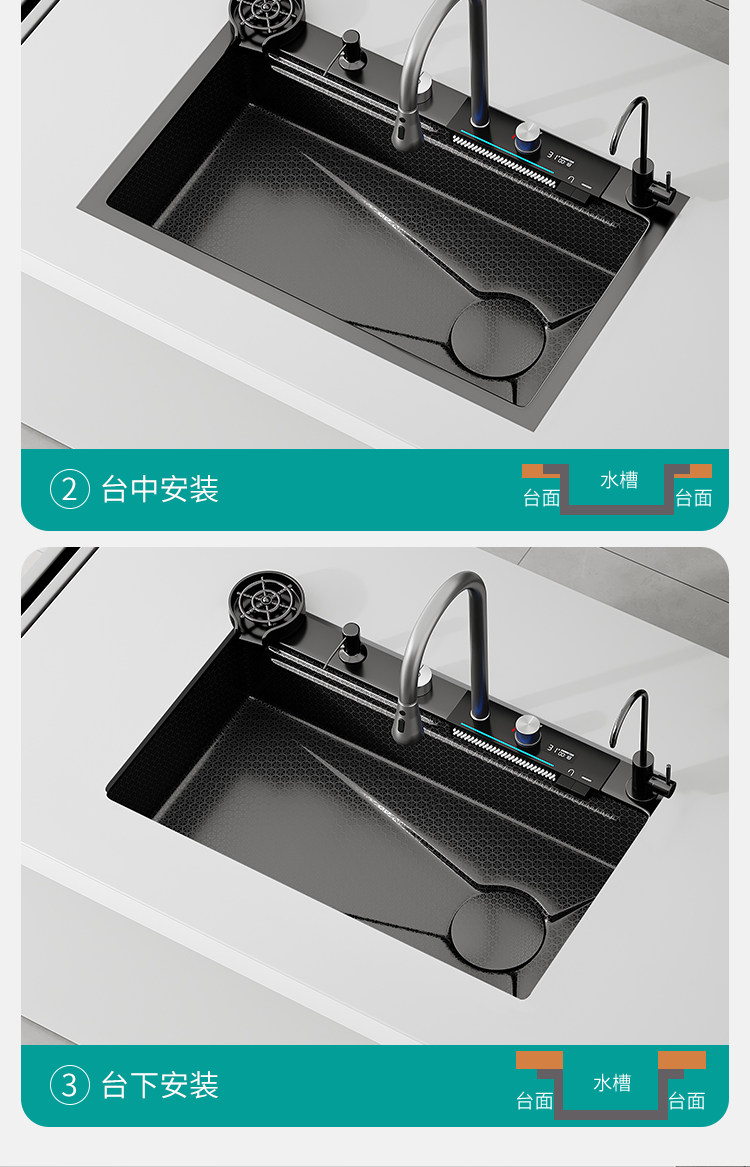 ② 台中安装

水槽
台面 台面

③ 台下安装

水槽
台面 台面