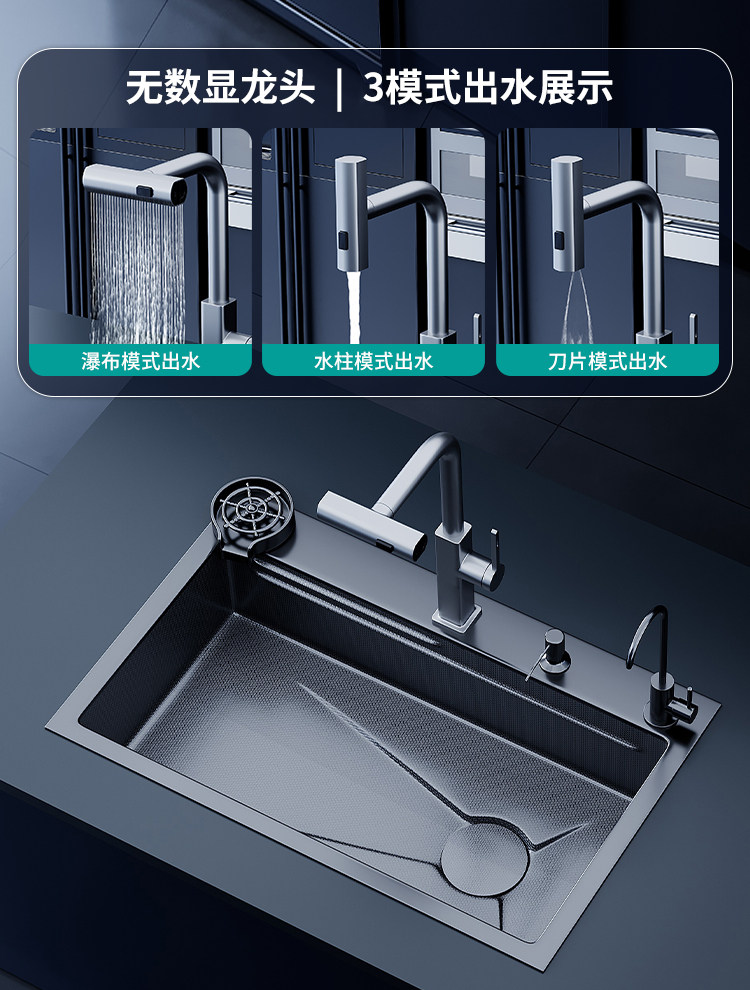 无数显龙头 | 3模式出水展示

瀑布模式出水

水柱模式出水

刀片模式出水