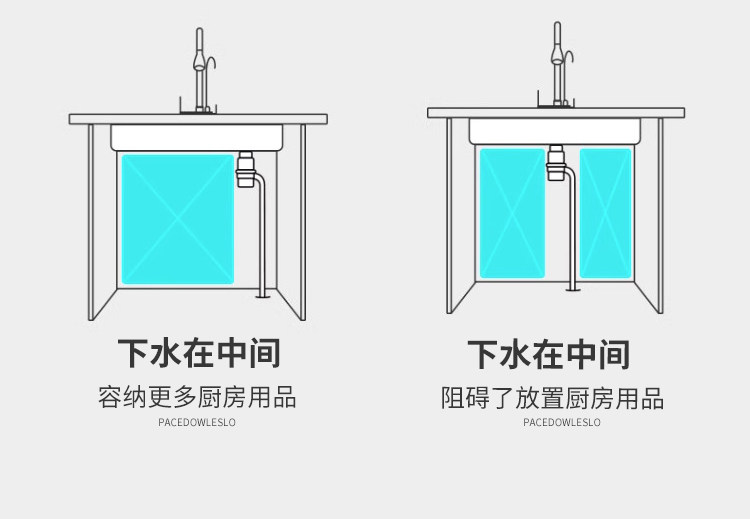 下水在中间
容纳更多厨房用品
PACEDOWLESLO

下水在中间
阻碍了放置厨房用品
PACEDOWLESLO