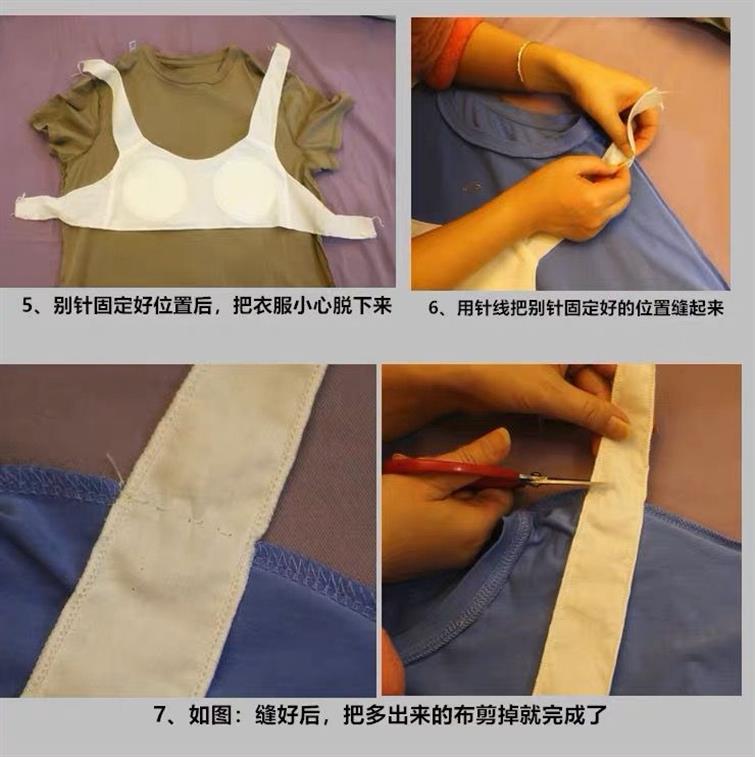 5、别针固定好位置后，把衣服小心脱下来

6、用针线把别针固定好的位置缝起来

7、如图：缝好后，把多出来的布剪掉就完成了