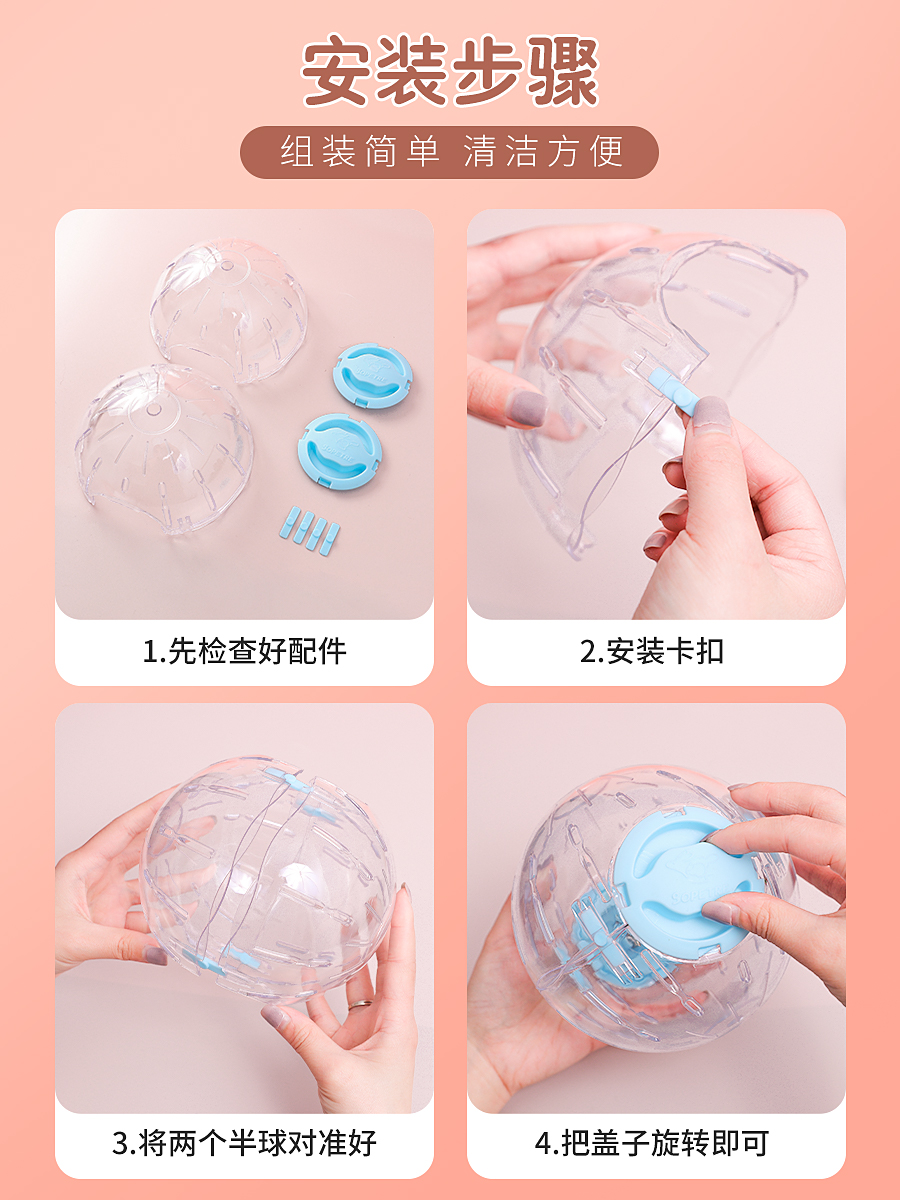 安装步骤

组装简单 清洁方便

1.先检查好配件

2.安装卡扣

3.将两个半球对准好

4.把盖子旋转即可