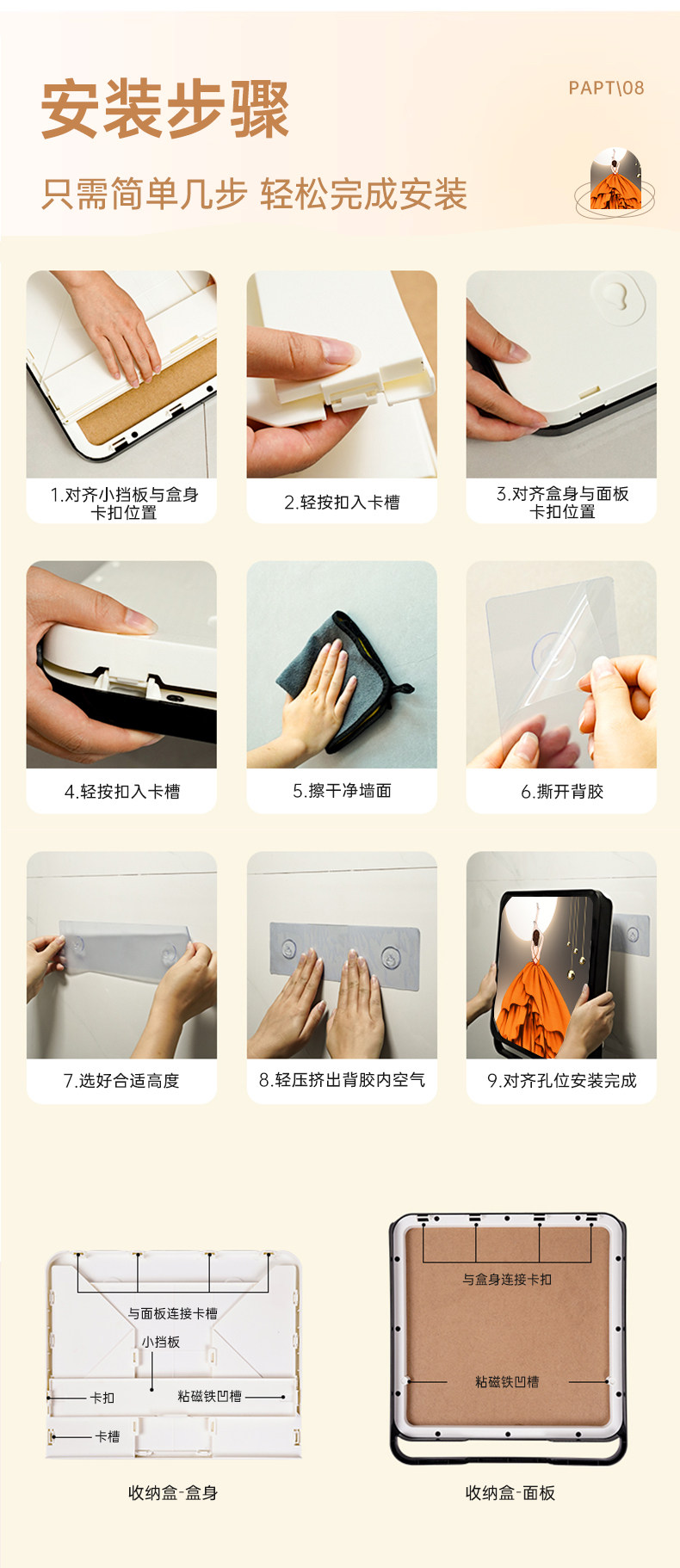 安装步骤

PAPT\08

只需简单几步 轻松完成安装

1.对齐小挡板与盒身卡扣位置

2.轻按扣入卡槽

3.对齐盒身与面板卡扣位置

4.轻按扣入卡槽

5.擦干净墙面

6.撕开背胶

7.选好合适高度

8.轻压挤出背胶内空气

9.对齐孔位安装完成

与面板连接卡槽
小挡板
卡扣
粘磁铁凹槽
卡槽

收纳盒-盒身

与盒身连接卡扣
粘磁铁凹槽

收纳盒-面板