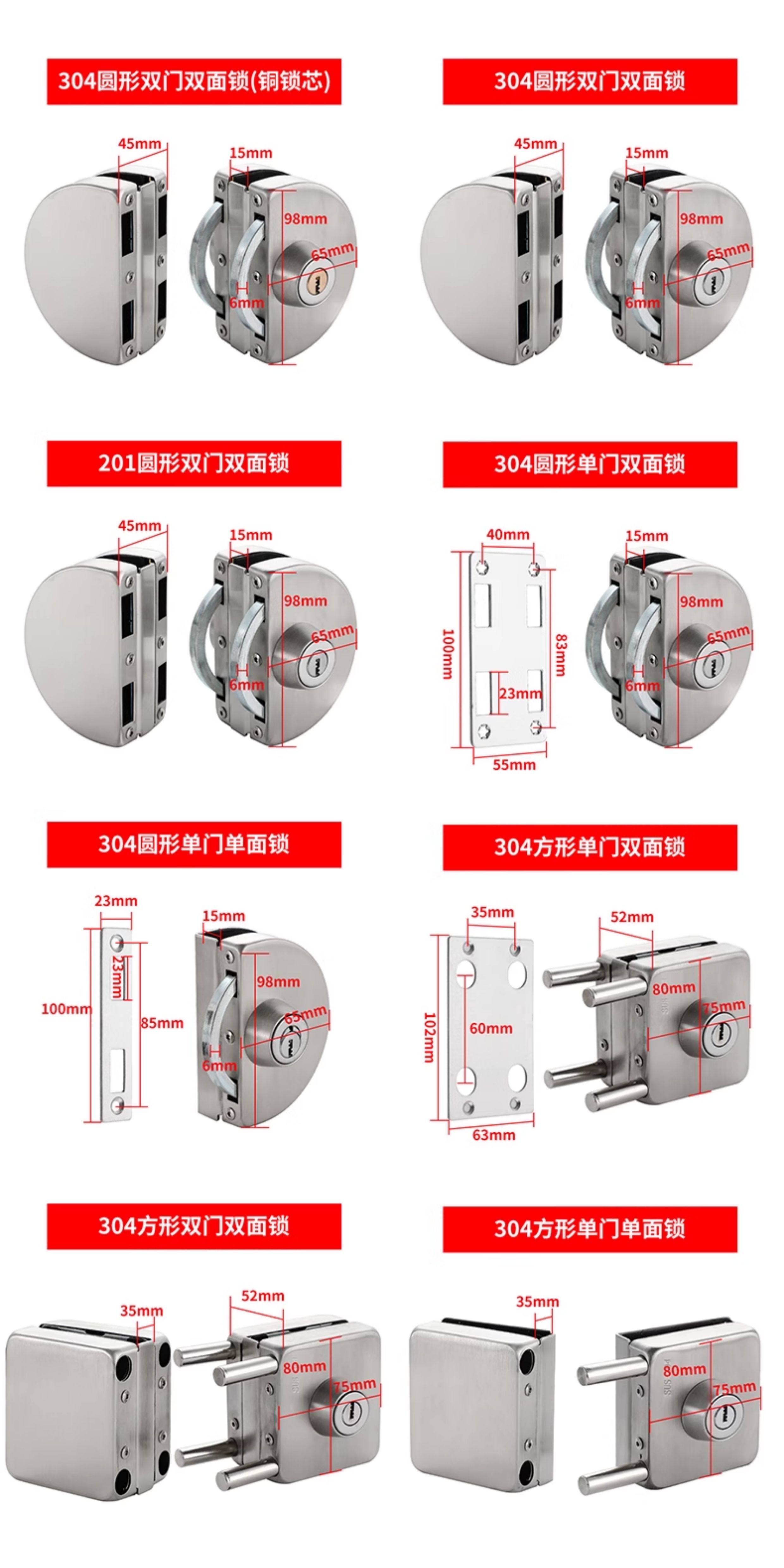 304圆形双门双面锁(铜锁芯)

45mm
15mm
98mm
65mm
6mm

304圆形双门双面锁

45mm
15mm
98mm
65mm
6mm

201圆形双门双面锁

45mm
15mm
98mm
65mm
6mm

304圆形单门双面锁

40mm
100mm
83mm
23mm
55mm
15mm
98mm
65mm
6mm

304圆形单门单面锁

23mm
23mm
100mm
85mm
15mm
98mm
65mm
6mm

304方形单门双面锁

35mm
102mm
60mm
63mm
52mm
80mm
75mm

304方形双门双面锁

35mm
52mm
80mm
75mm

304方形单门单面锁

35mm
80mm
75mm