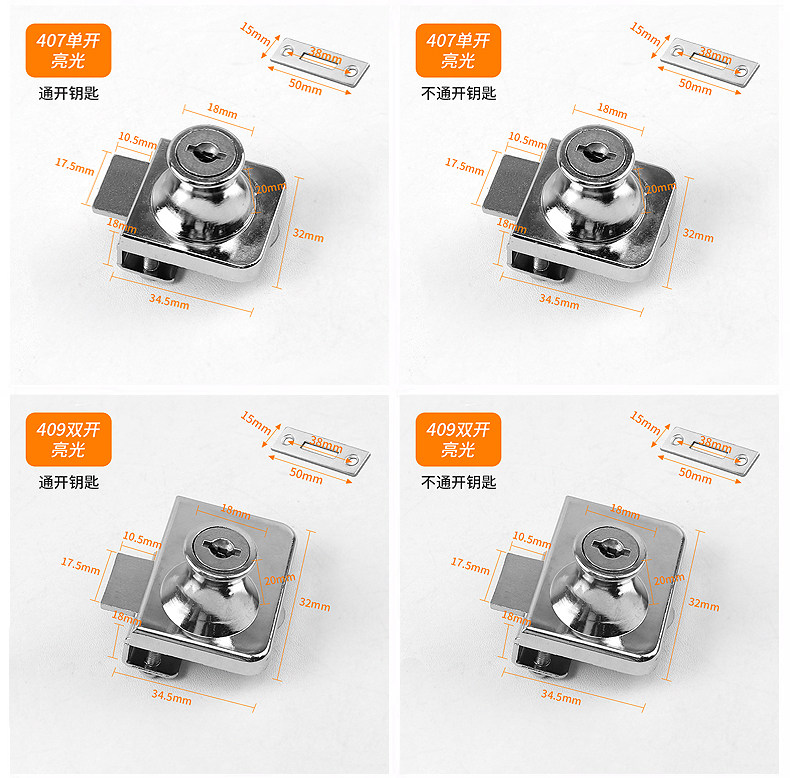 407单开
亮光

通开钥匙

15mm
38mm
50mm

18mm
10.5mm
17.5mm
20mm
18mm
32mm
34.5mm

407单开
亮光

不通开钥匙

15mm
38mm
50mm

18mm
10.5mm
17.5mm
20mm
18mm
32mm
34.5mm

409双开
亮光

通开钥匙

15mm
38mm
50mm

18mm
10.5mm
17.5mm
20mm
18mm
32mm
34.5mm

409双开
亮光

不通开钥匙

15mm
38mm
50mm

18mm
10.5mm
17.5mm
20mm
18mm
32mm
34.5mm