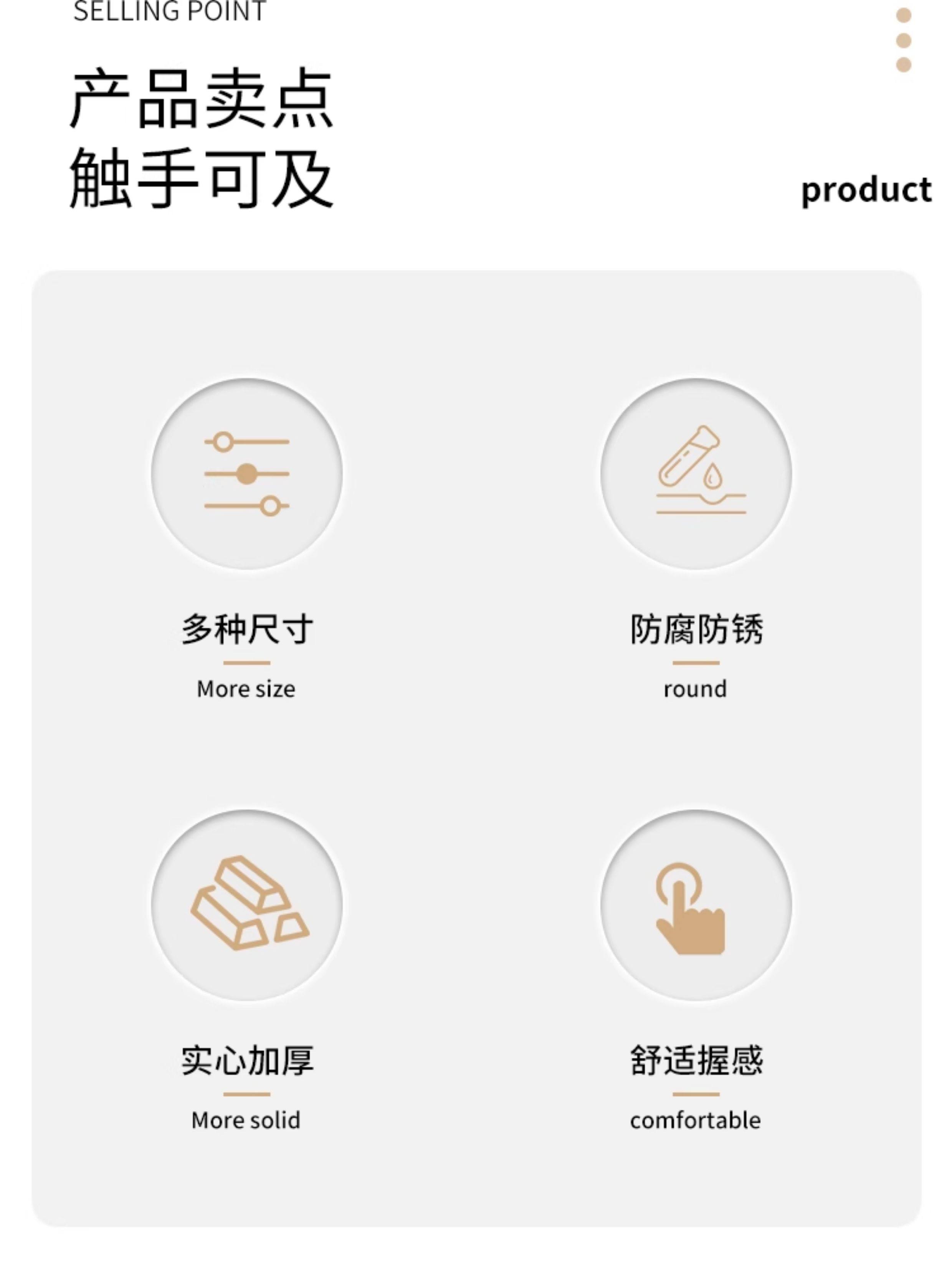 SELLING POINT

产品卖点
触手可及

product

多种尺寸

More size

防腐防锈

round

实心加厚

More solid

舒适握感

comfortable