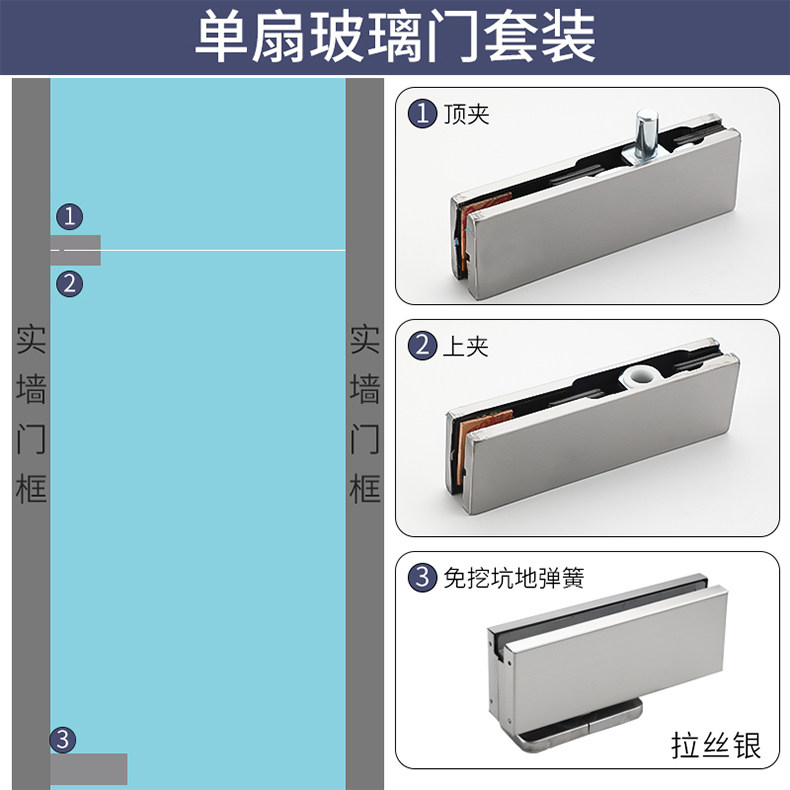 单扇玻璃门套装

1
2
实墙门框
实墙门框
3

1 顶夹

2 上夹

3 免挖坑地弹簧

拉丝银