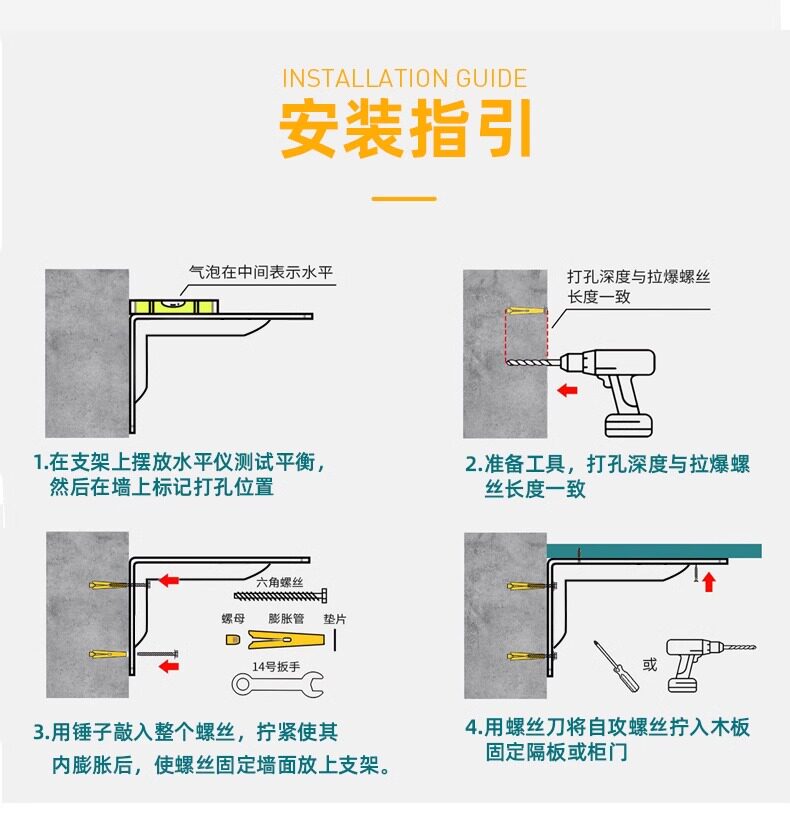 INSTALLATION GUIDE

安装指引

气泡在中间表示水平

1.在支架上摆放水平仪测试平衡，然后在墙上标记打孔位置

打孔深度与拉爆螺丝长度一致

2.准备工具，打孔深度与拉爆螺丝长度一致

六角螺丝

螺母

膨胀管

垫片

14号扳手

3.用锤子敲入整个螺丝，拧紧使其内膨胀后，使螺丝固定墙面放上支架。

或

4.用螺丝刀将自攻螺丝拧入木板固定隔板或柜门