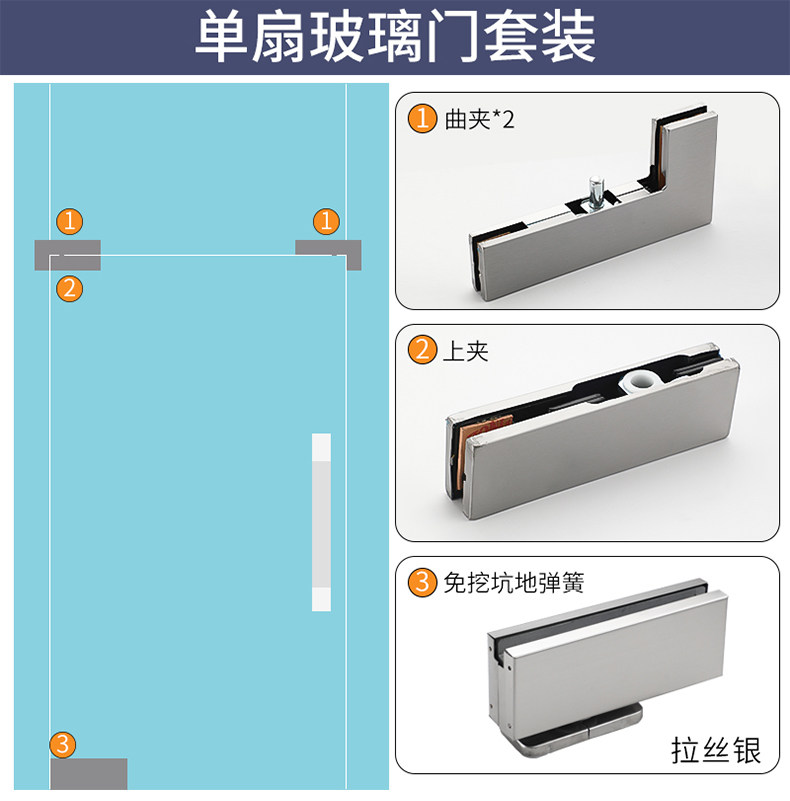 单扇玻璃门套装

1
1
2
3

1 曲夹*2

2 上夹

3 免挖坑地弹簧

拉丝银