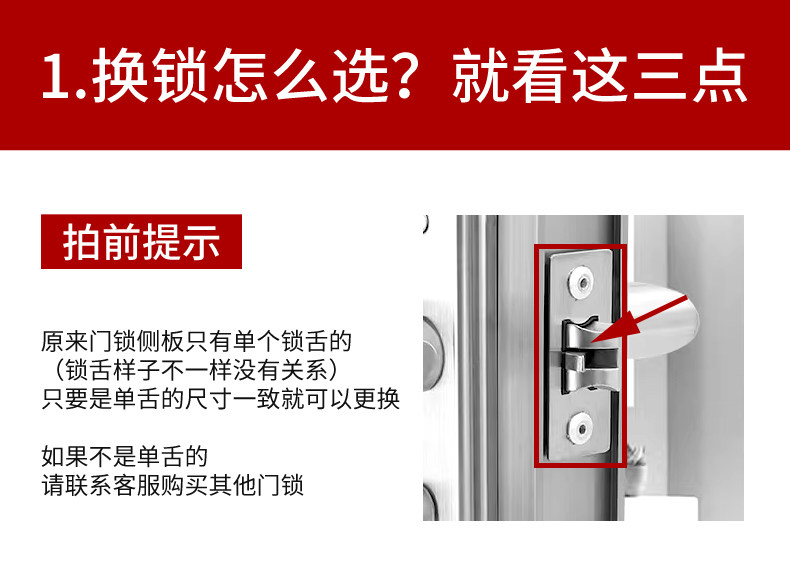 1.换锁怎么选？就看这三点

拍前提示

原来门锁侧板只有单个锁舌的
（锁舌样子不一样没有关系）
只要是单舌的尺寸一致就可以更换

如果不是单舌的
请联系客服购买其他门锁