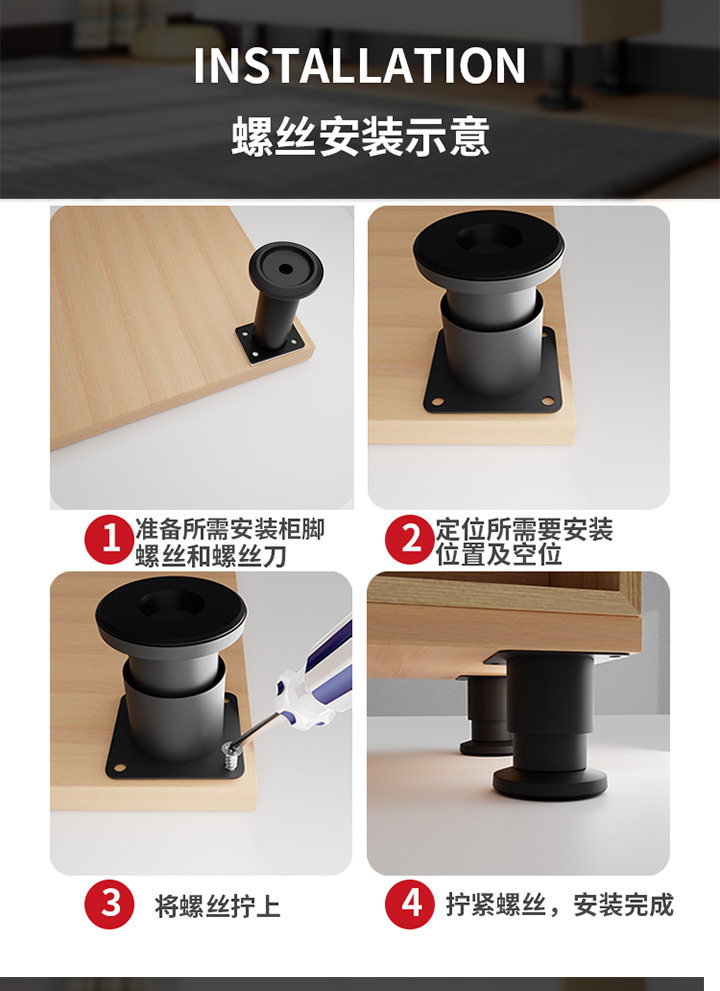 INSTALLATION
螺丝安装示意

1 准备所需安装柜脚螺丝和螺丝刀

2 定位所需要安装位置及空位

3 将螺丝拧上

4 拧紧螺丝，安装完成