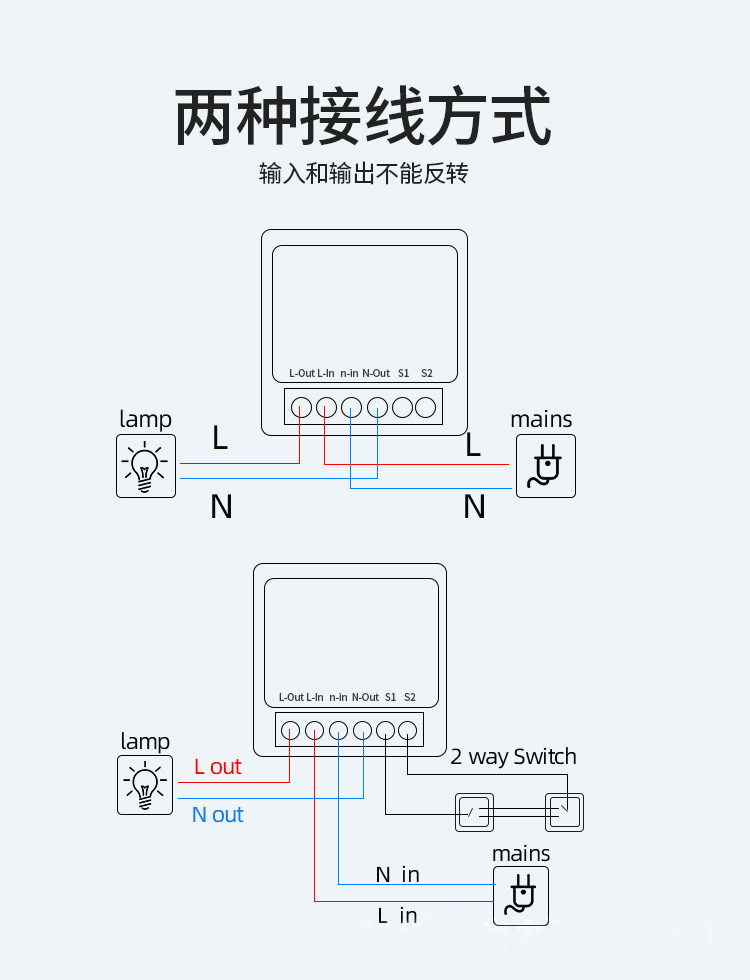 两种接线方式

输入和输出不能反转

L-Out L-In n-in N-Out S1 S2

lamp

L

N

mains

L

N

L-Out L-In n-in N-Out S1 S2

lamp

L out

N out

2 way Switch

mains

N in

L in