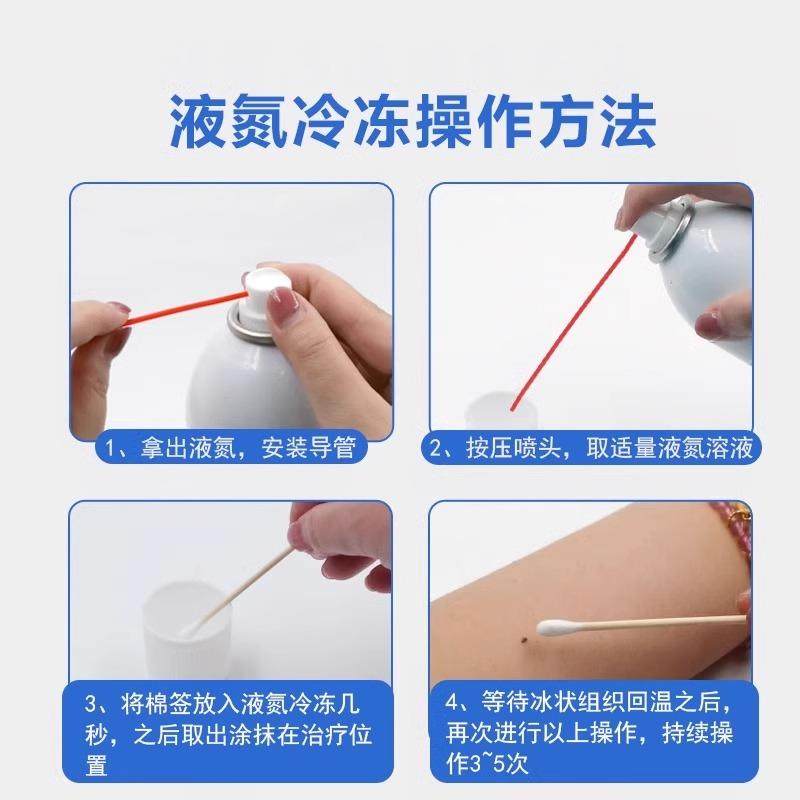 液氮冷冻操作方法

1、拿出液氮，安装导管

2、按压喷头，取适量液氮溶液

3、将棉签放入液氮冷冻几秒，之后取出涂抹在治疗位置

4、等待冰状组织回温之后，再次进行以上操作，持续操作3~5次