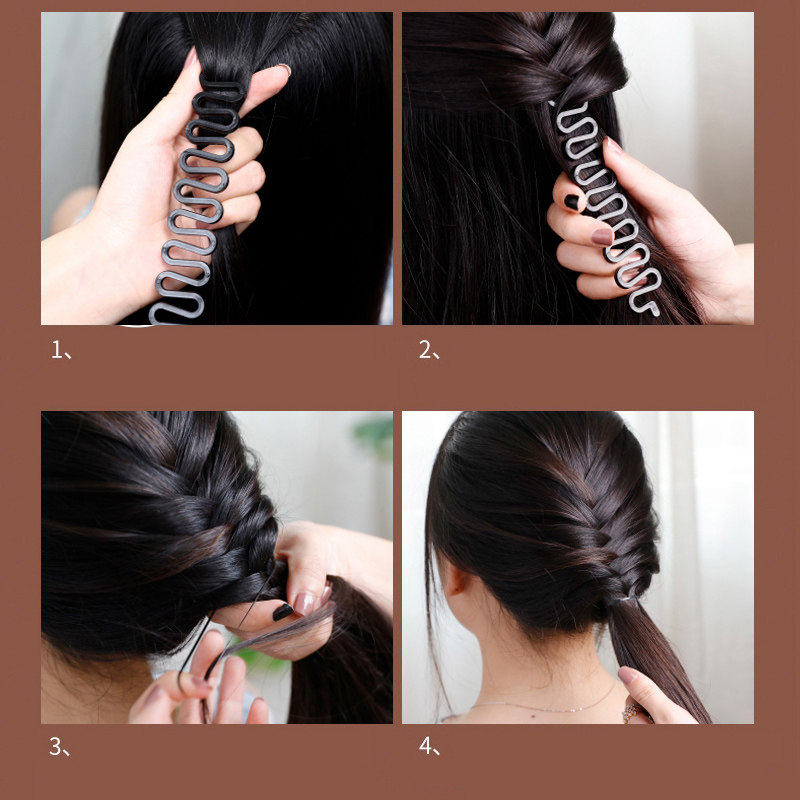 1、

2、

3、

4、