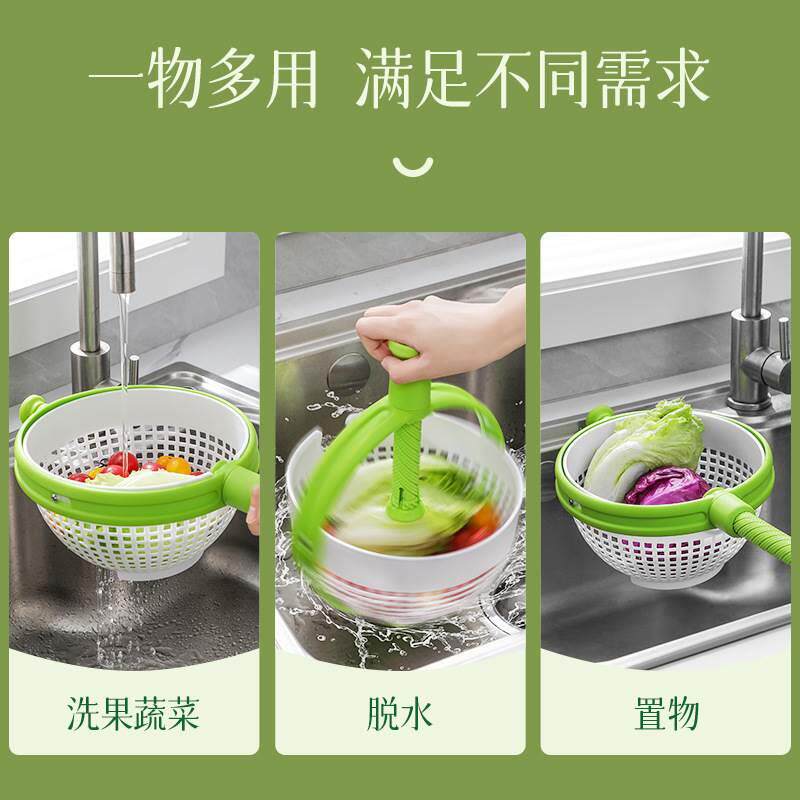 一物多用 满足不同需求

洗果蔬菜

脱水

置物