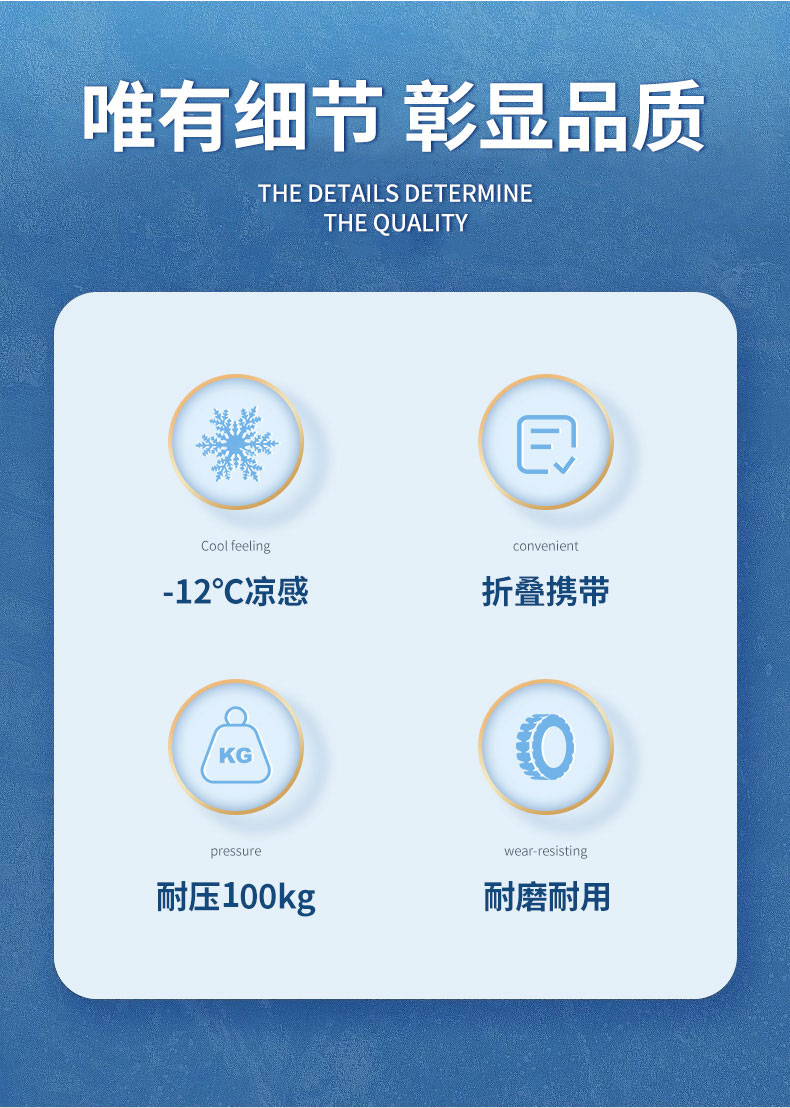 唯有细节 彰显品质

THE DETAILS DETERMINE
THE QUALITY

Cool feeling

-12℃凉感

convenient

折叠携带

KG

pressure

耐压100kg

wear-resisting

耐磨耐用