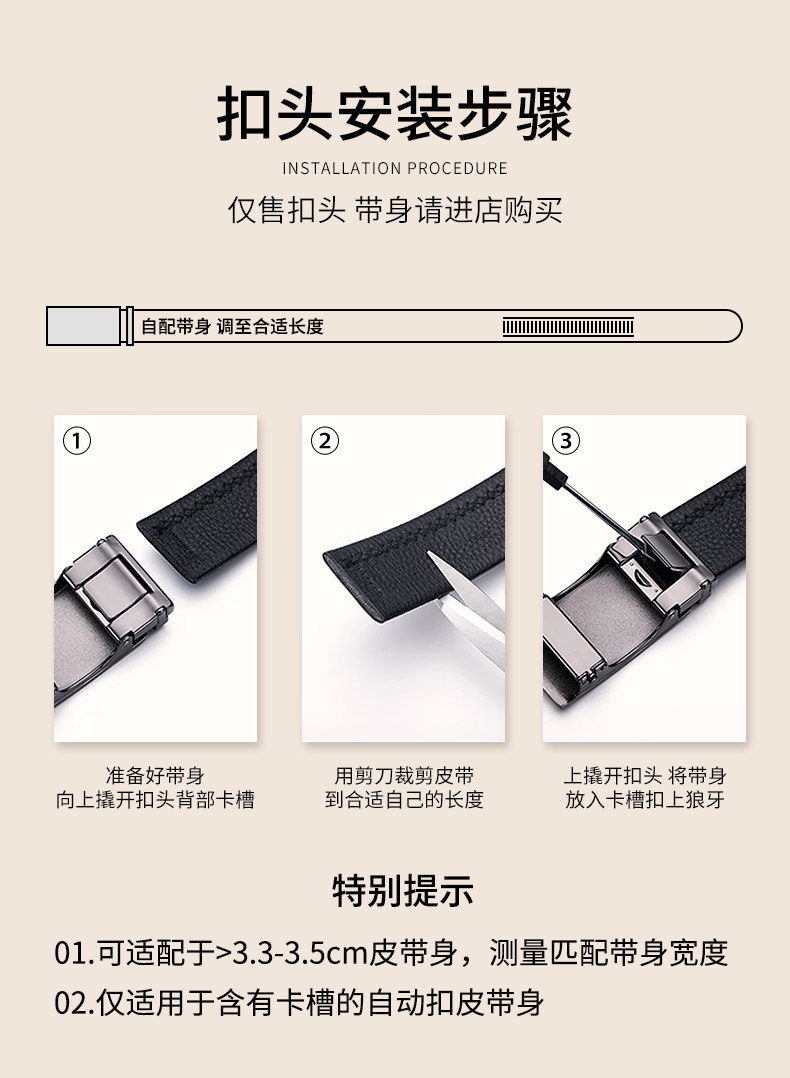 扣头安装步骤

INSTALLATION PROCEDURE

仅售扣头 带身请进店购买

自配带身 调至合适长度

①

准备好带身
向上撬开扣头背部卡槽

②

用剪刀裁剪皮带
到合适自己的长度

③

上撬开扣头 将带身
放入卡槽扣上狼牙

特别提示

01.可适配于>3.3-3.5cm皮带身，测量匹配带身宽度

02.仅适用于含有卡槽的自动扣皮带身